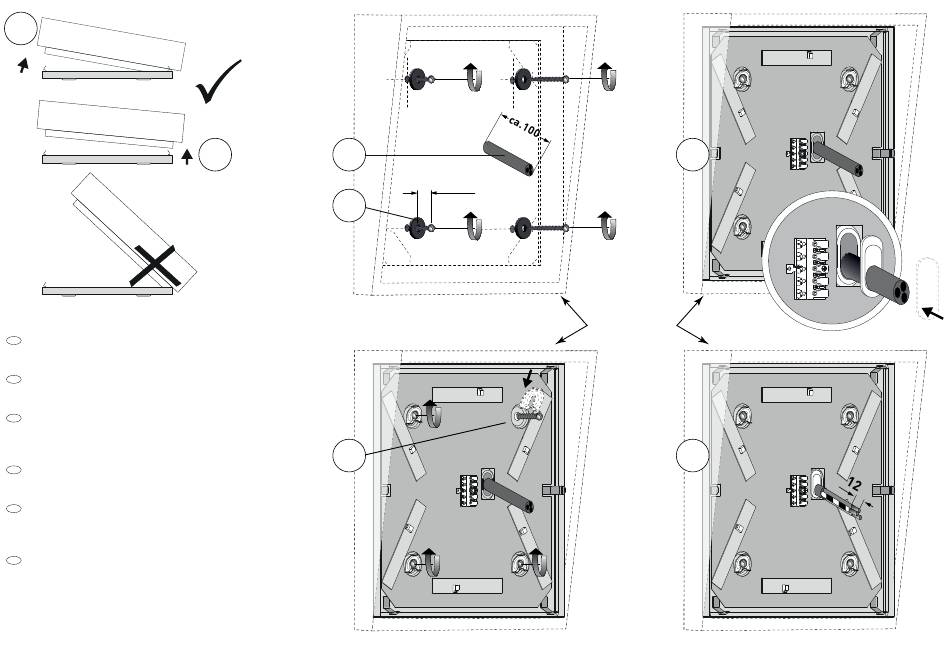 ca.100

12