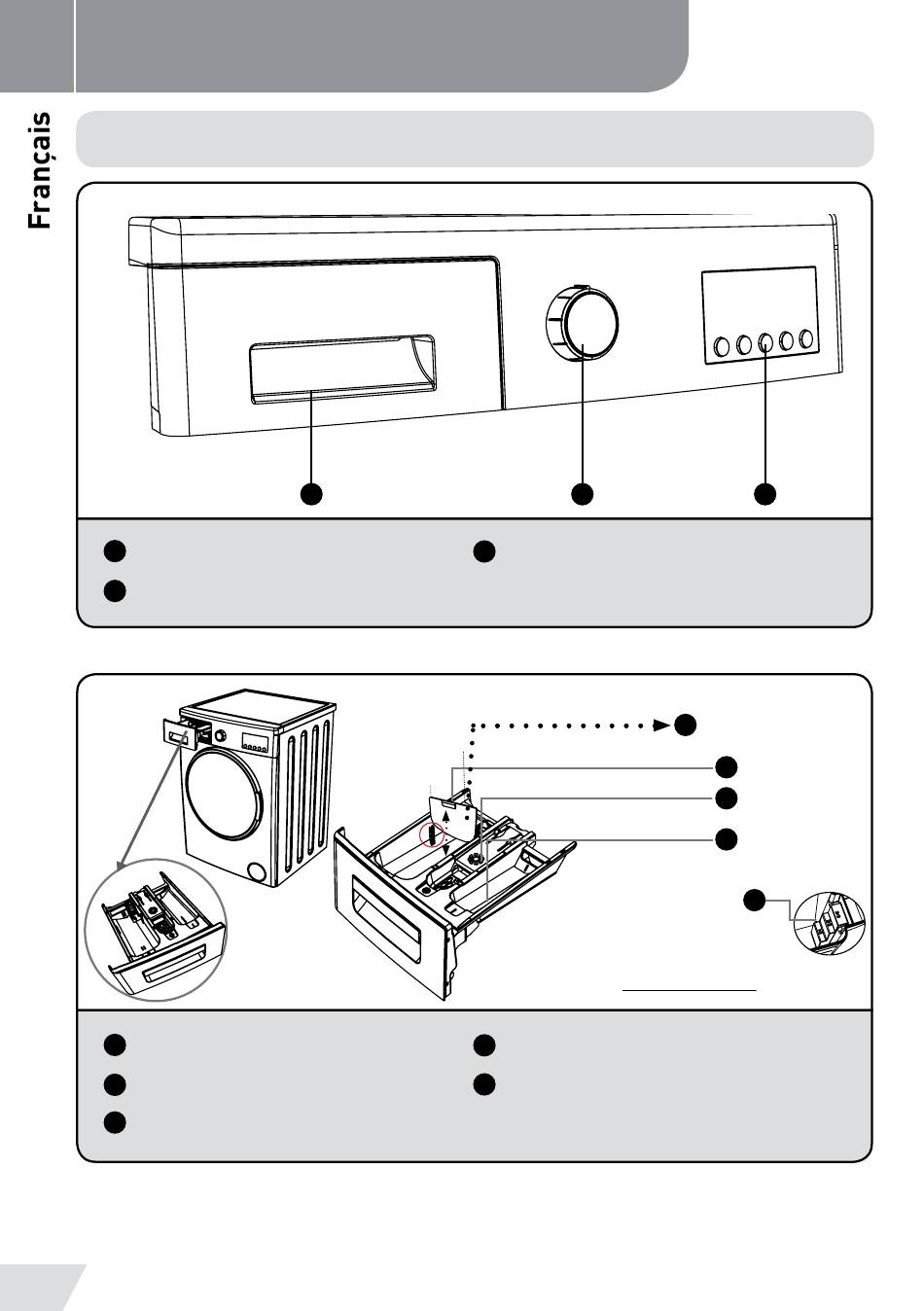 Français