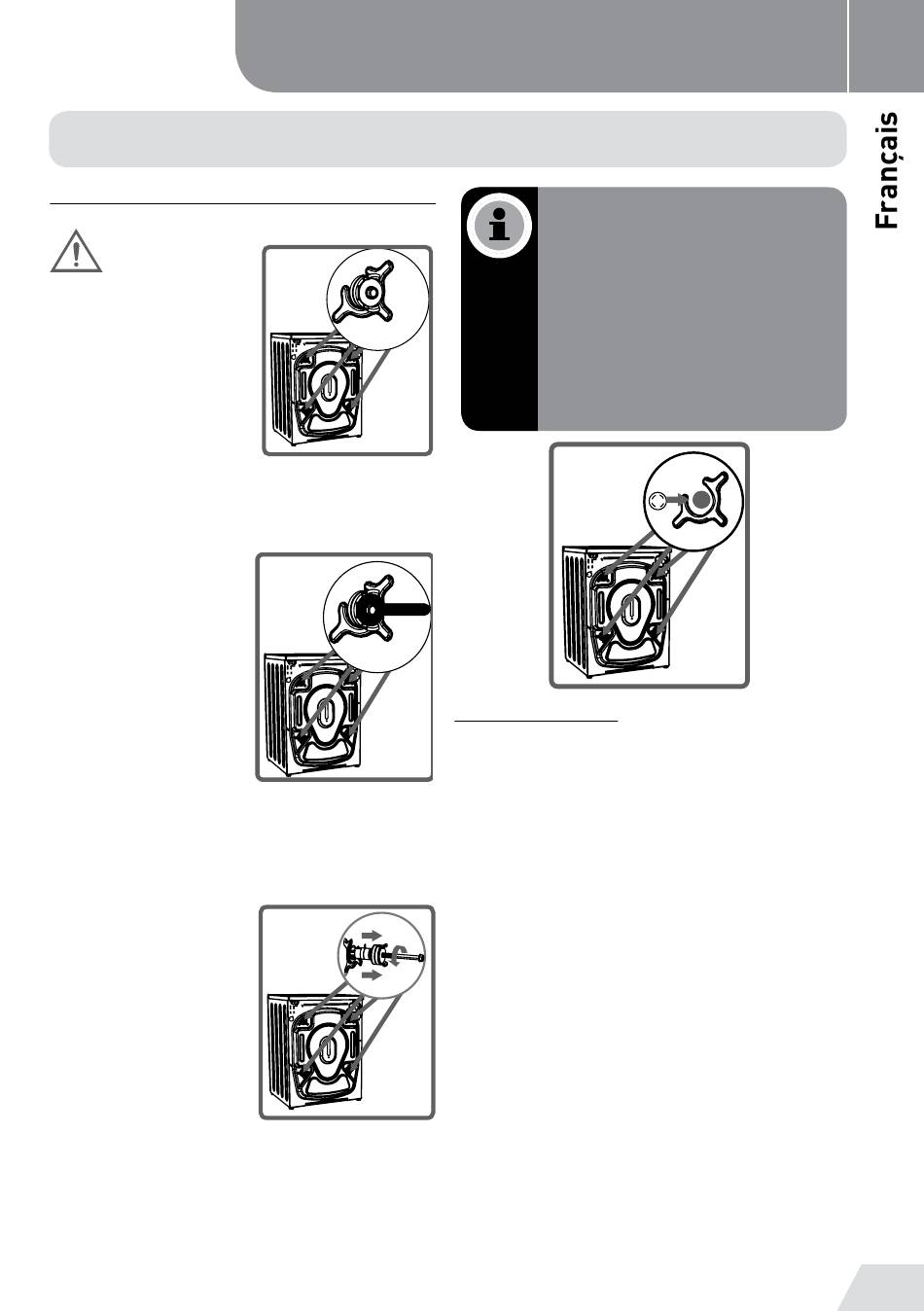 Français