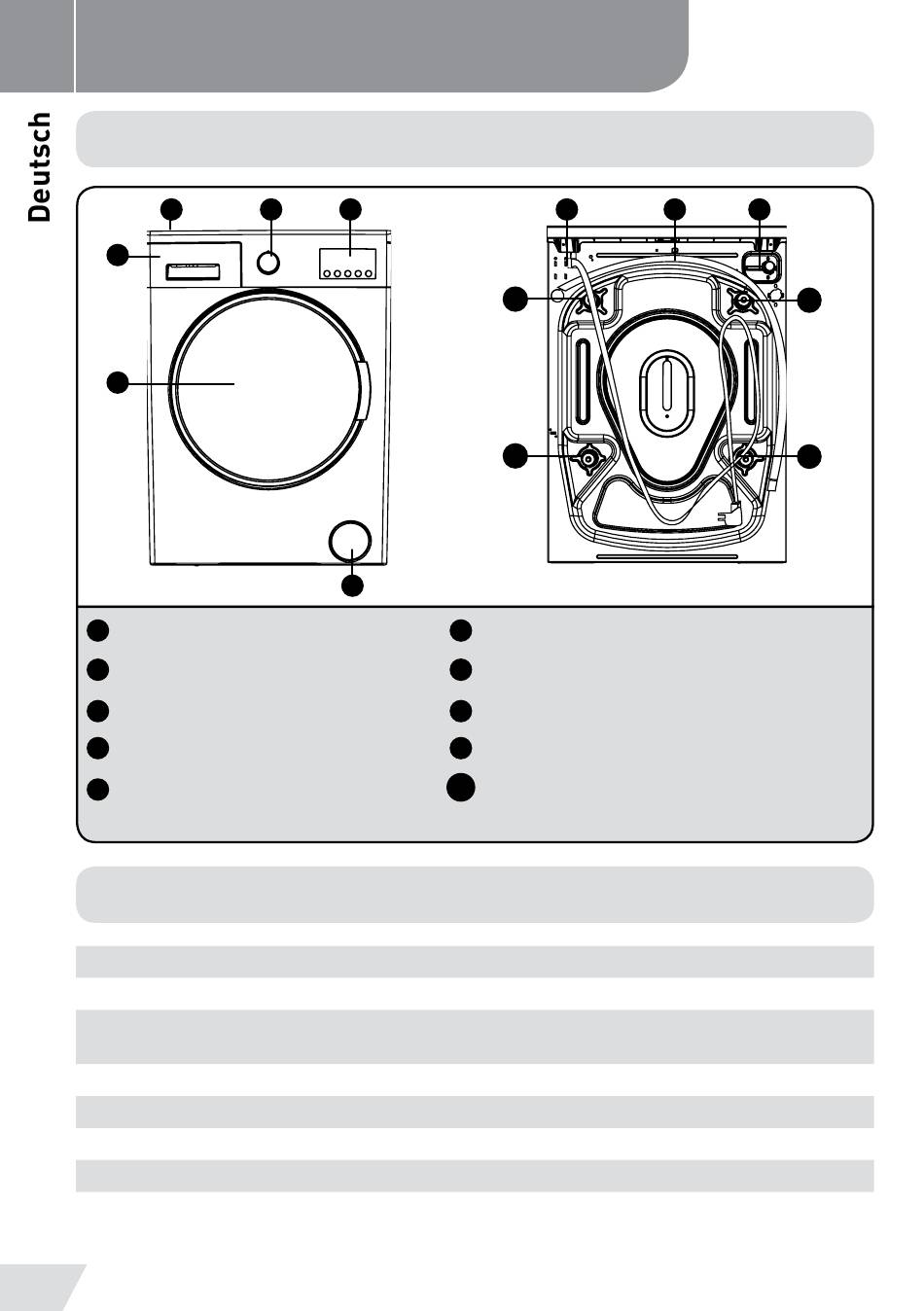 Deutsch