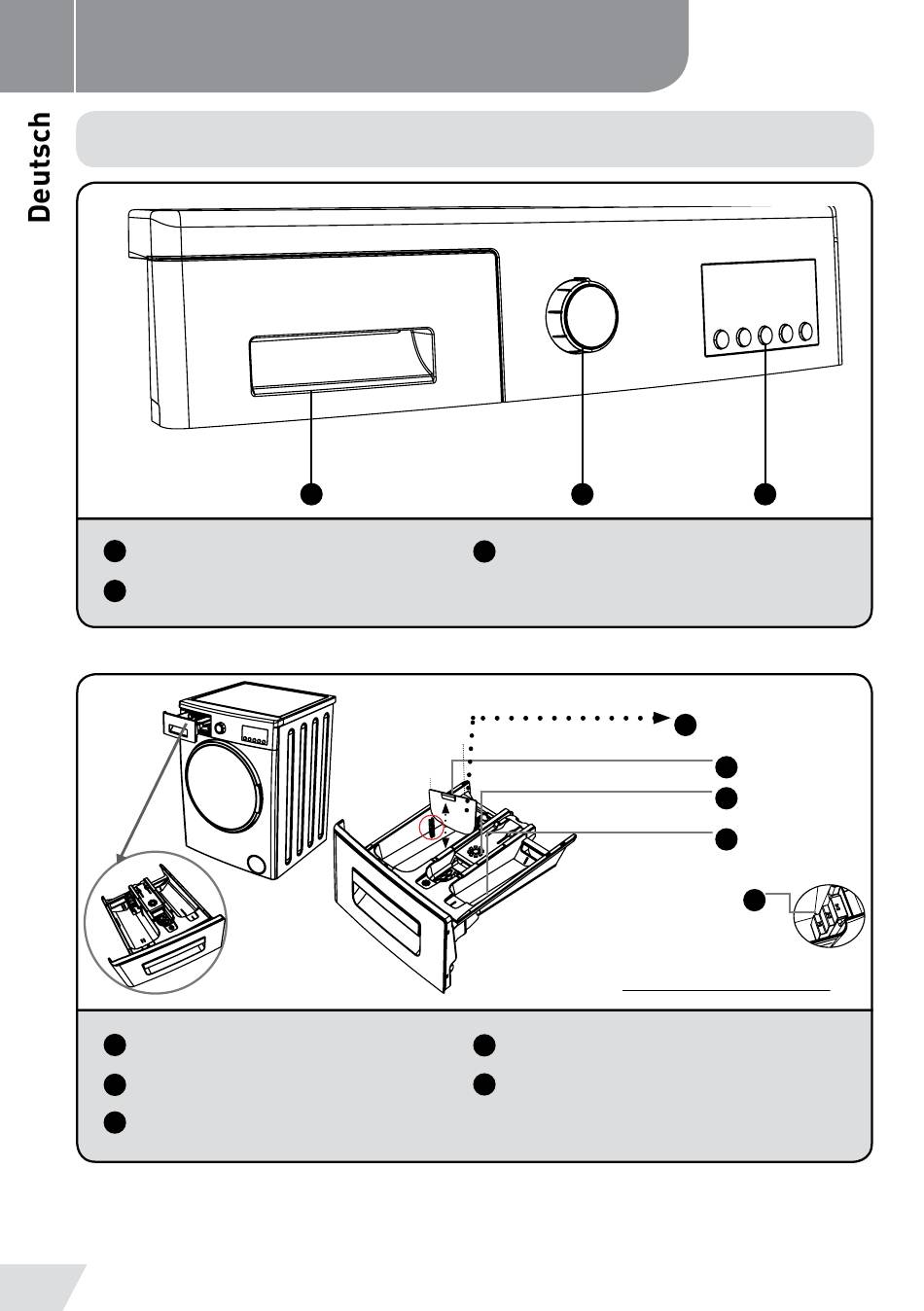 Deutsch