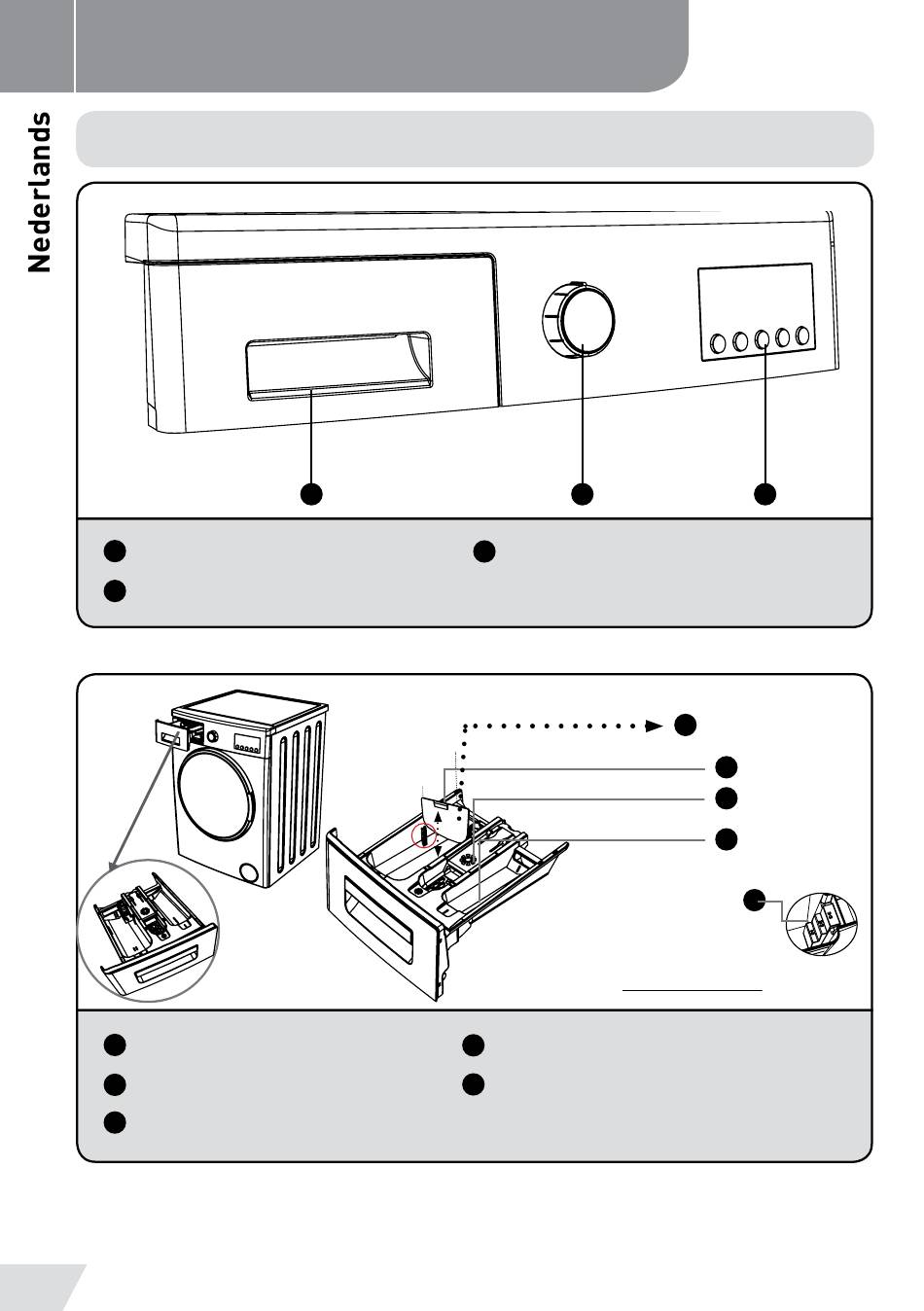 Nederlands