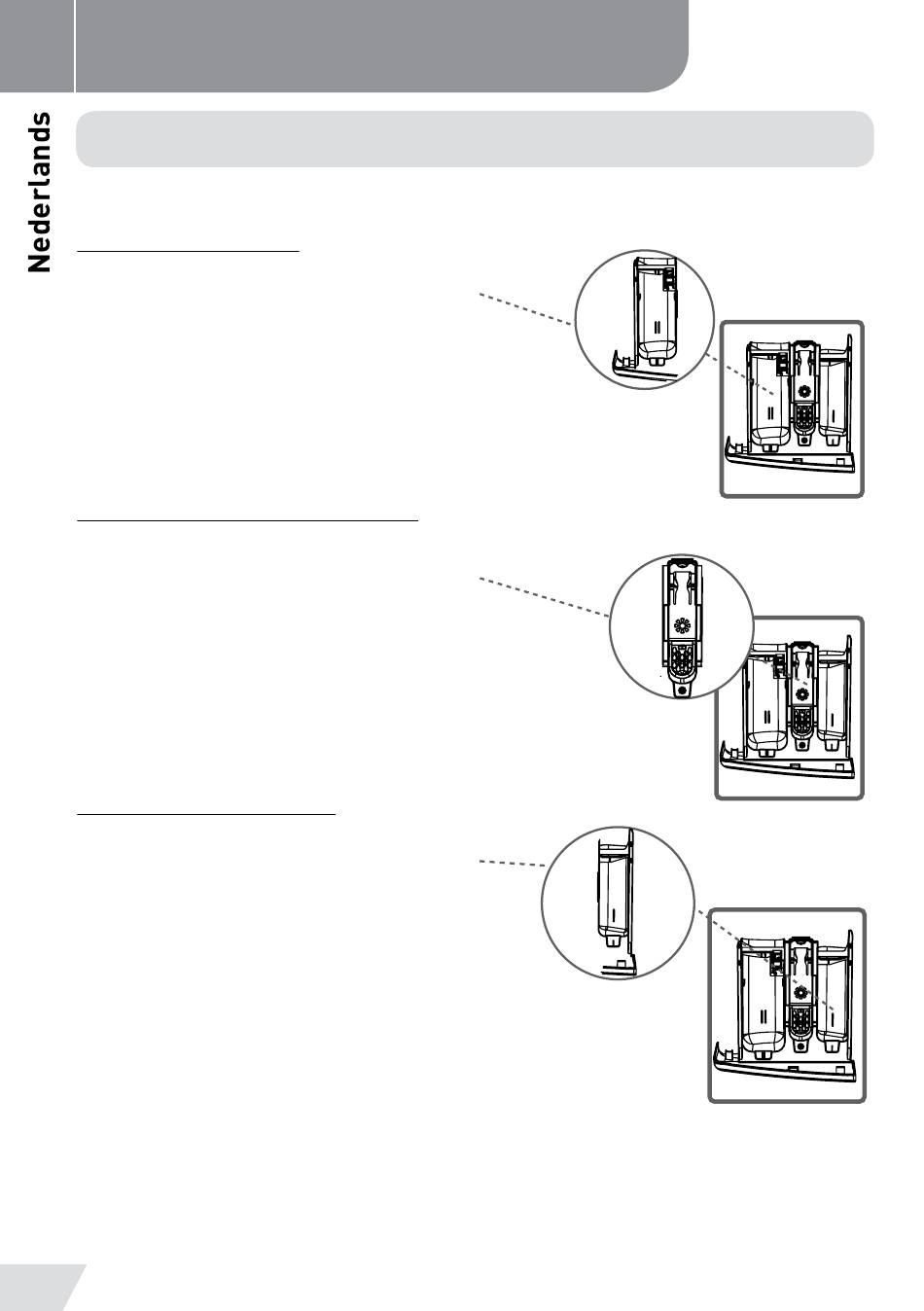 Nederlands

II

II

I

II

I

I

II

I