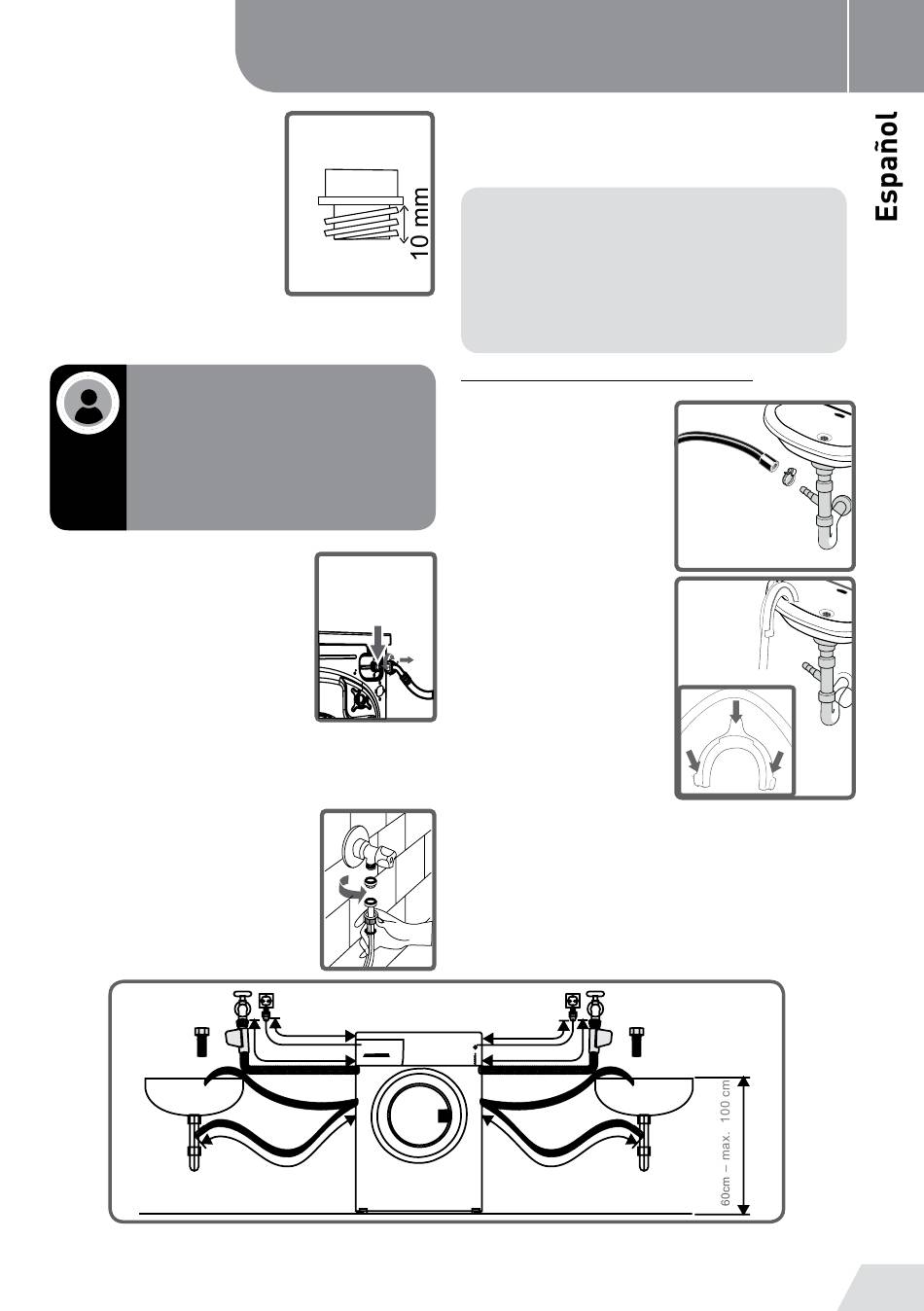 Español

10 mm

60cm – max. 100 cm