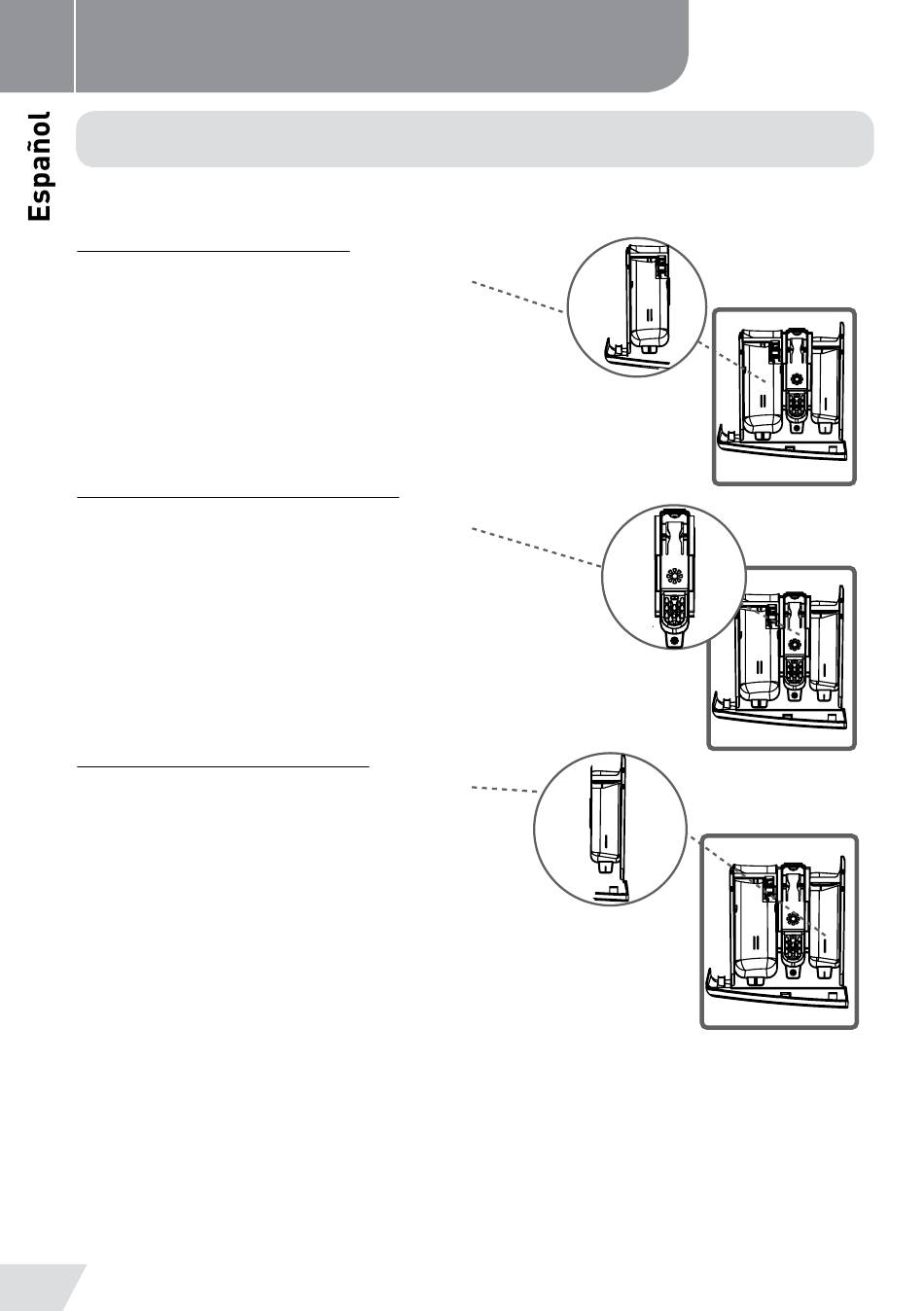 Español

II

II

I

II

I

I

II

I