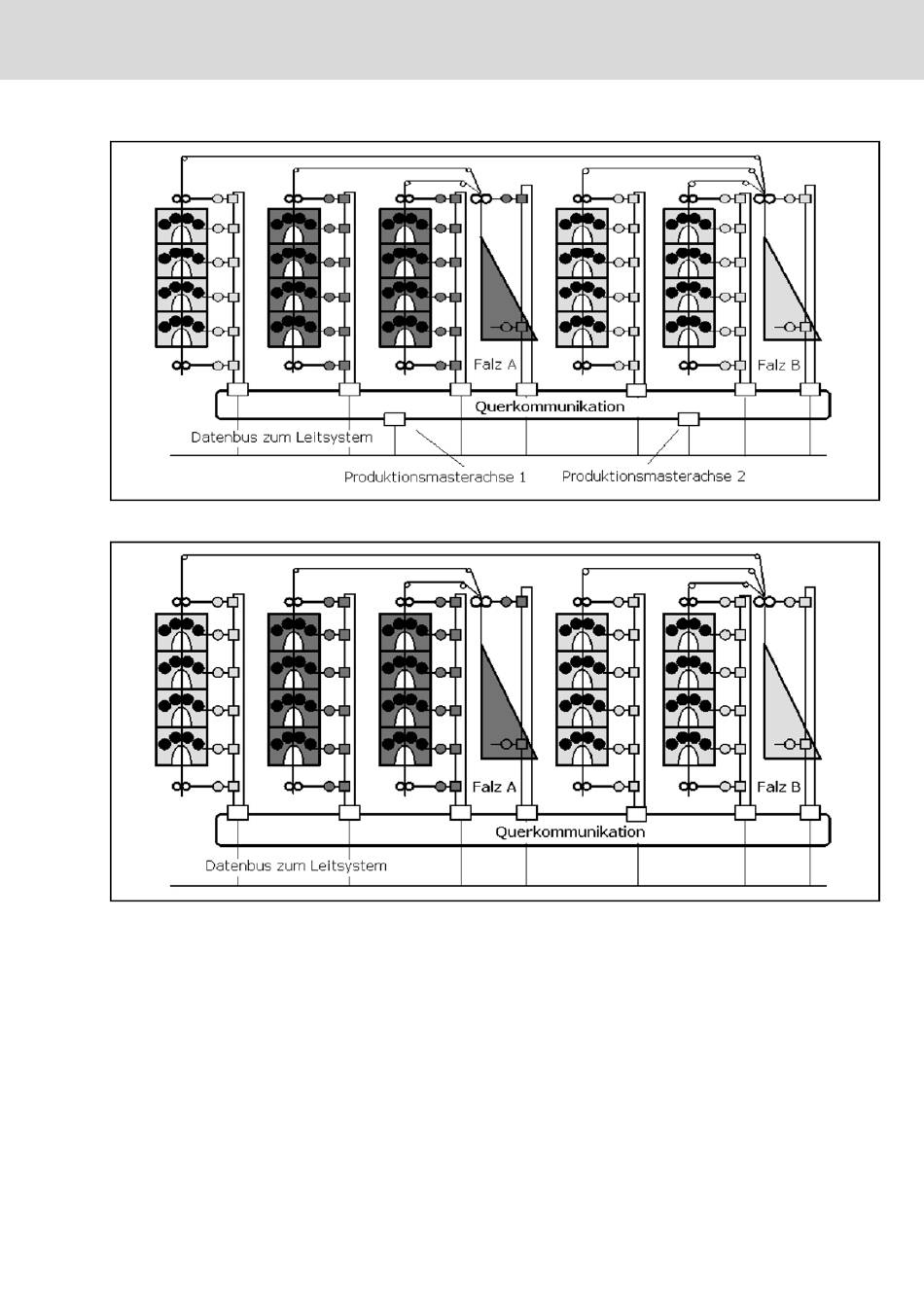 Falz A

Falz B

Querkommunikation

Datenbus zum Leitsystem

Produktionsmasterachse 1

Produktionsmasterachse 2

Falz A

Falz B

Querkommunikation

Datenbus zum Leitsystem