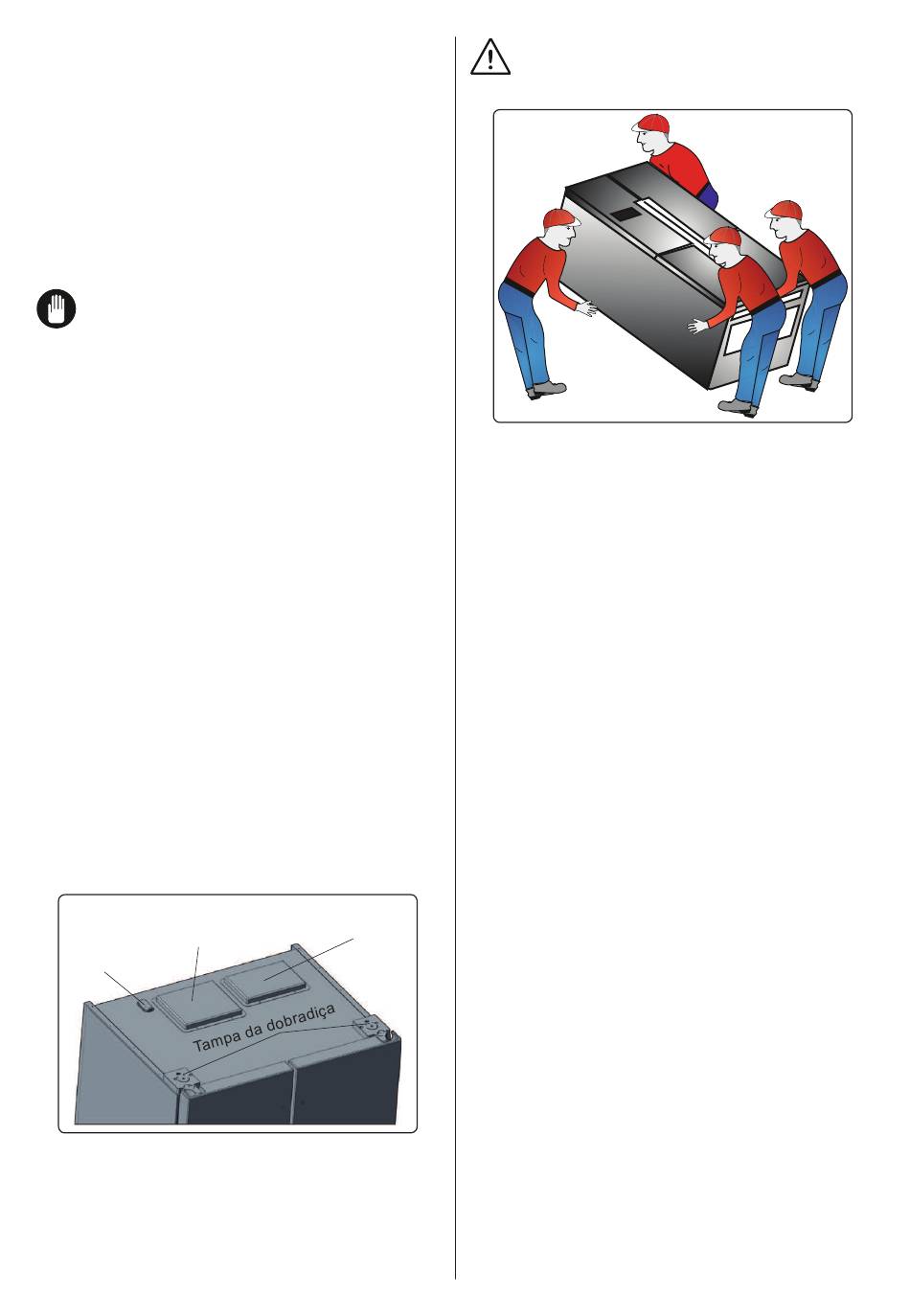 Tampa da dobradiça