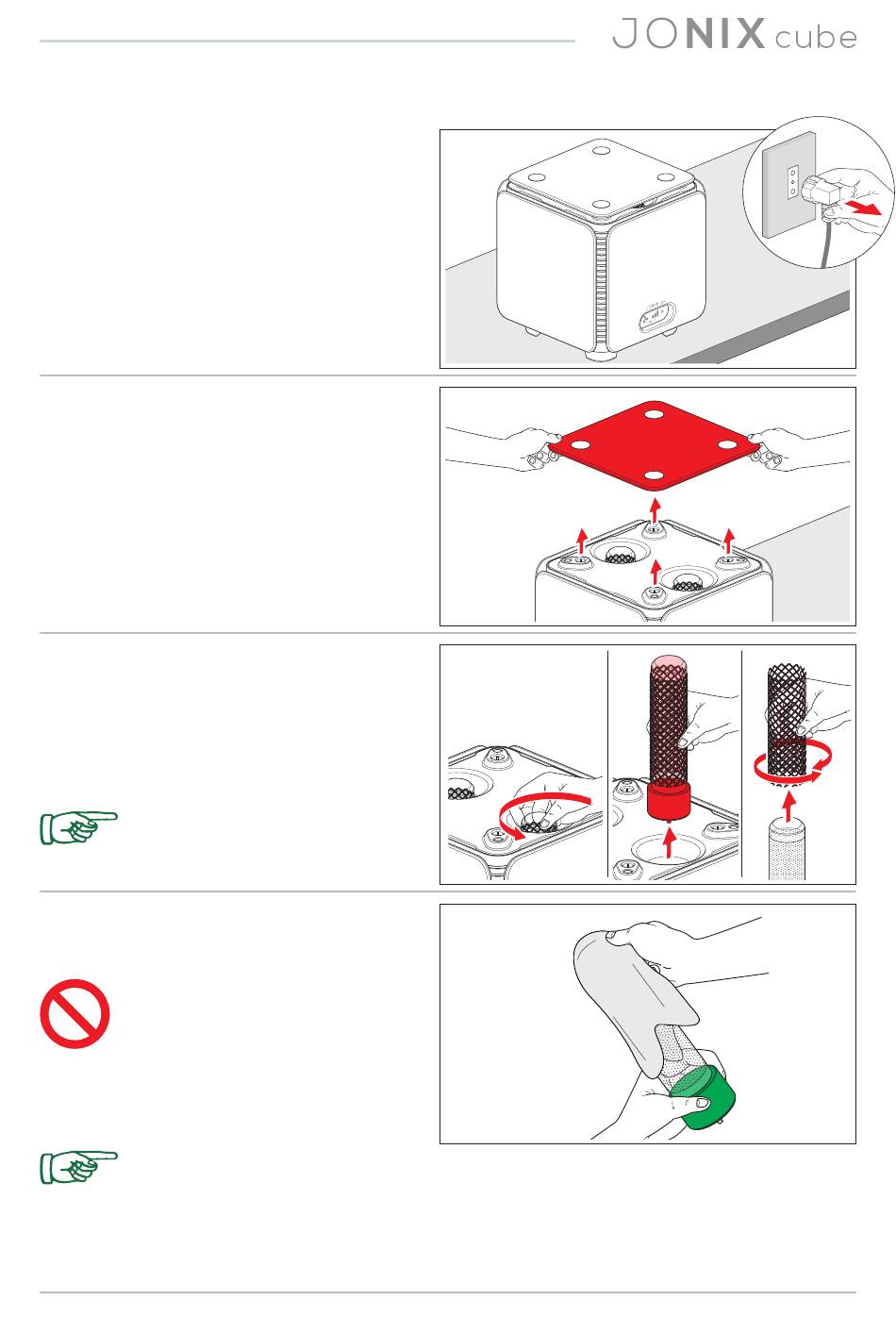 JONIX cube