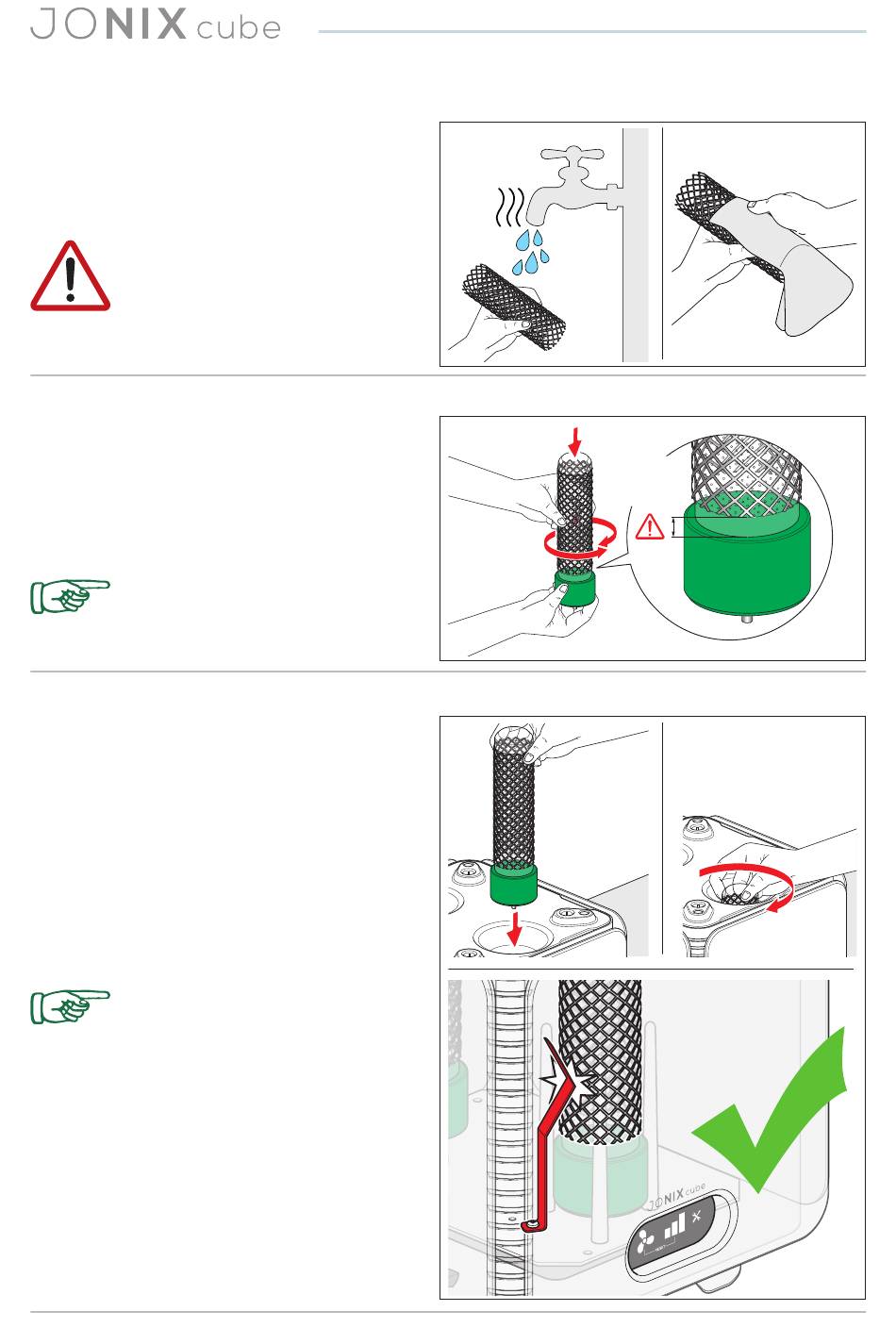 JONIX cube

JONIX cube