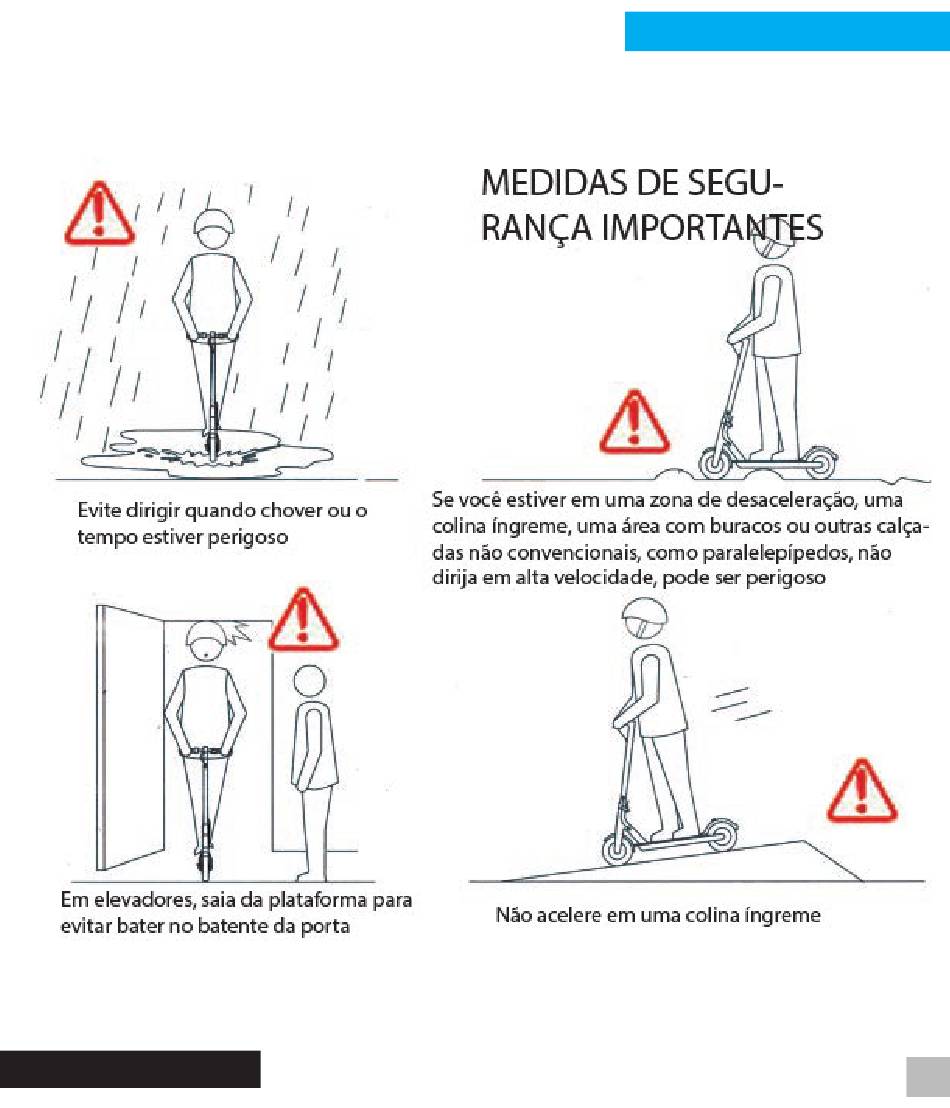 MEDIDAS DE SEGURANÇA IMPORTANTES

Evite dirigir quando chover ou o tempo estiver perigoso

Se você estiver em uma zona de desaceleração, uma colina íngreme, uma área com buracos ou outras calçadas não convencionais, como paralelepípedos, não dirija em alta velocidade, pode ser perigoso

Em elevadores, saia da plataforma para evitar bater no batente da porta

Não acelere em uma colina íngreme