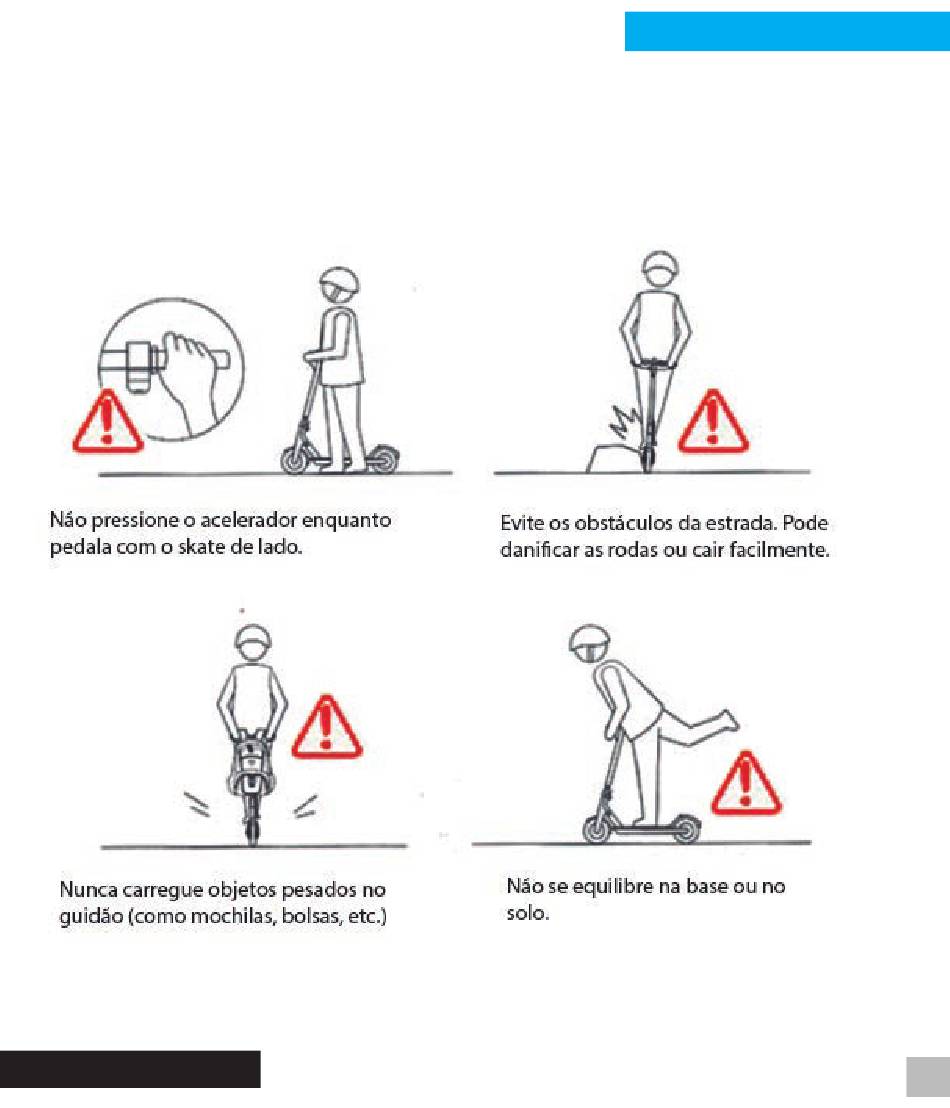 Não pressione o acelerador enquanto pedala com o skate de lado.

Evite os obstáculos da estrada. Pode danificar as rodas ou cair facilmente.

Nunca carregue objetos pesados no guidão (como mochilas, bolsas, etc.)

Não se equilibre na base ou no solo.