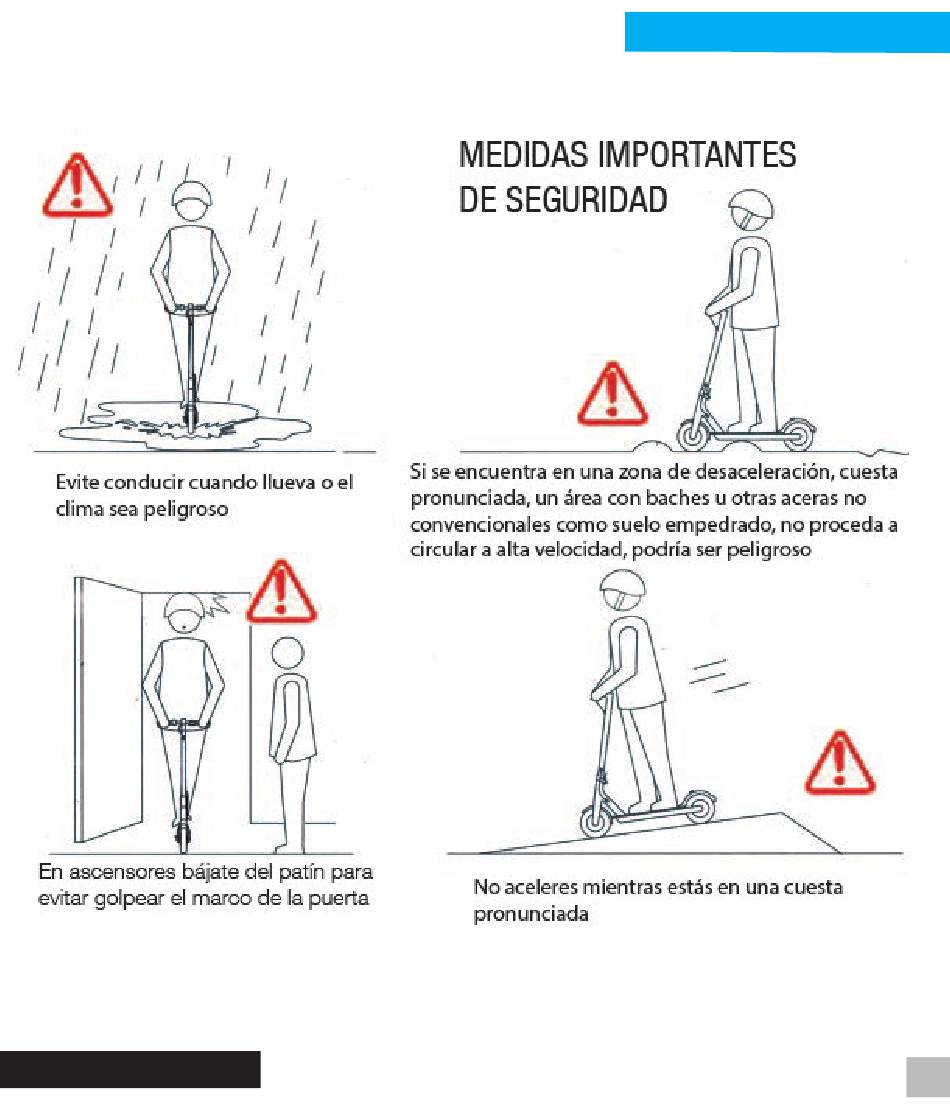 MEDIDAS IMPORTANTES DE SEGURIDAD

Evite conducir cuando llueva o el clima sea peligroso

Si se encuentra en una zona de desaceleración, cuesta pronunciada, un área con baches u otras aceras no convencionales como suelo empedrado, no proceda a circular a alta velocidad, podría ser peligroso

En ascensores bájate del patín para evitar golpear el marco de la puerta

No aceleres mientras estás en una cuesta pronunciada