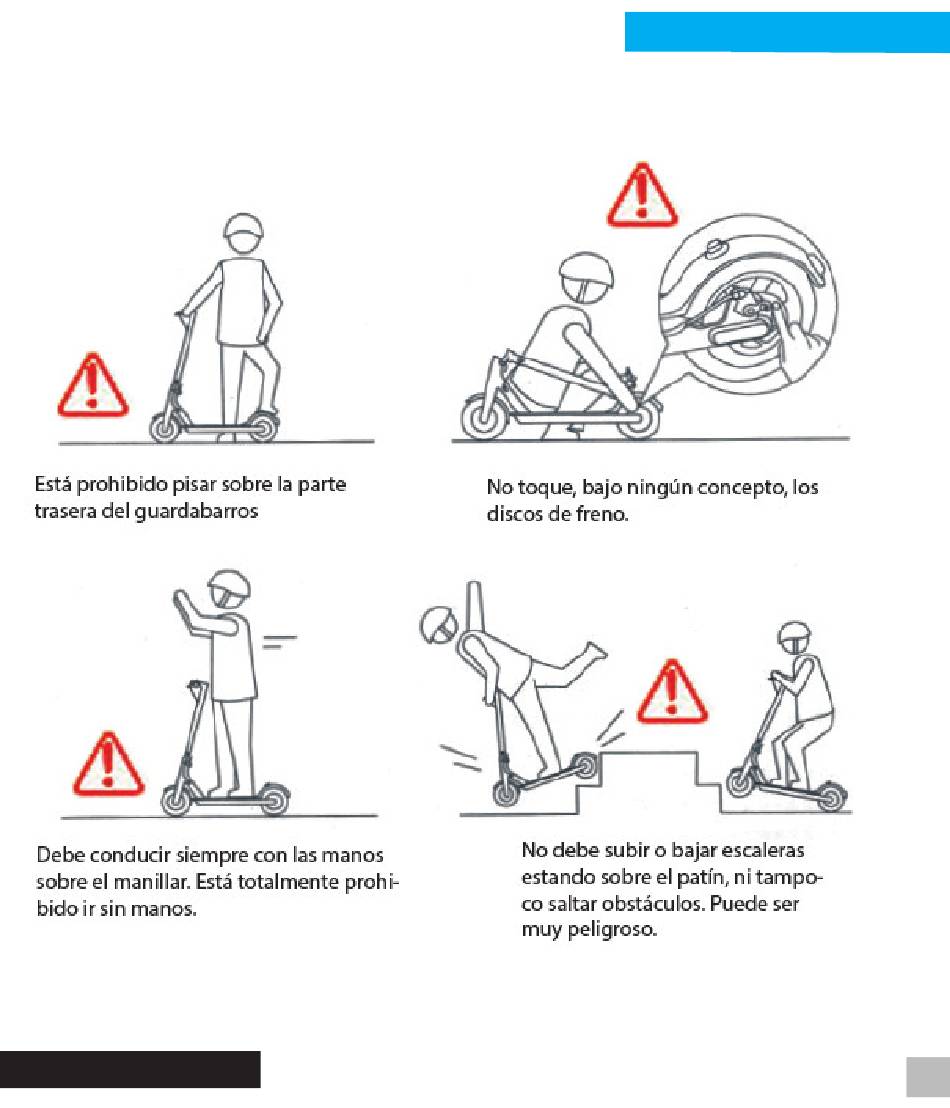 Está prohibido pisar sobre la parte trasera del guardabarros

No toque, bajo ningún concepto, los discos de freno.

Debe conducir siempre con las manos sobre el manillar. Está totalmente prohibido ir sin manos.

No debe subir o bajar escaleras estando sobre el patín, ni tampoco saltar obstáculos. Puede ser muy peligroso.