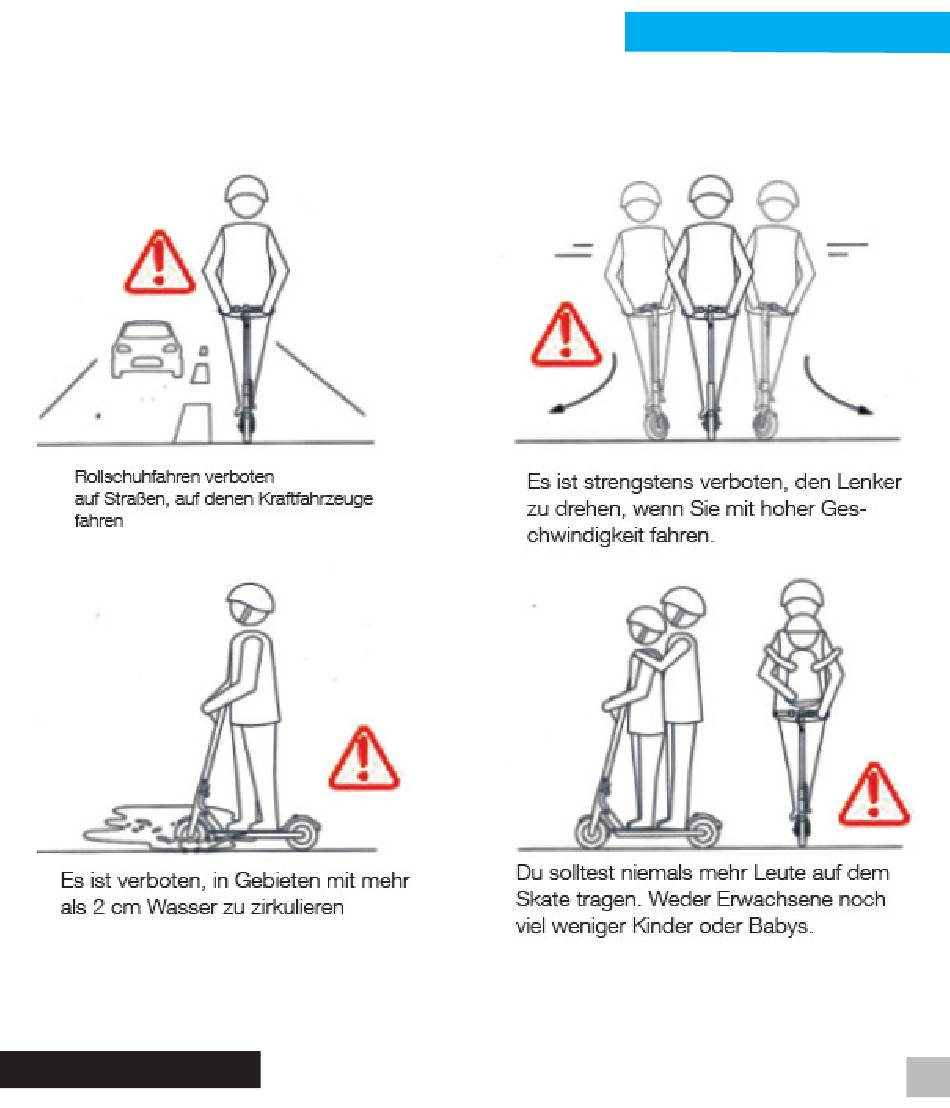 Rollschuhfahren verboten auf Straßen, auf denen Kraftfahrzeuge fahren

Es ist strengstens verboten, den Lenker zu drehen, wenn Sie mit hoher Geschwindigkeit fahren.

Es ist verboten, in Gebieten mit mehr als 2 cm Wasser zu zirkulieren

Du solltest niemals mehr Leute auf dem Skate tragen. Weder Erwachsene noch viel weniger Kinder oder Babys.