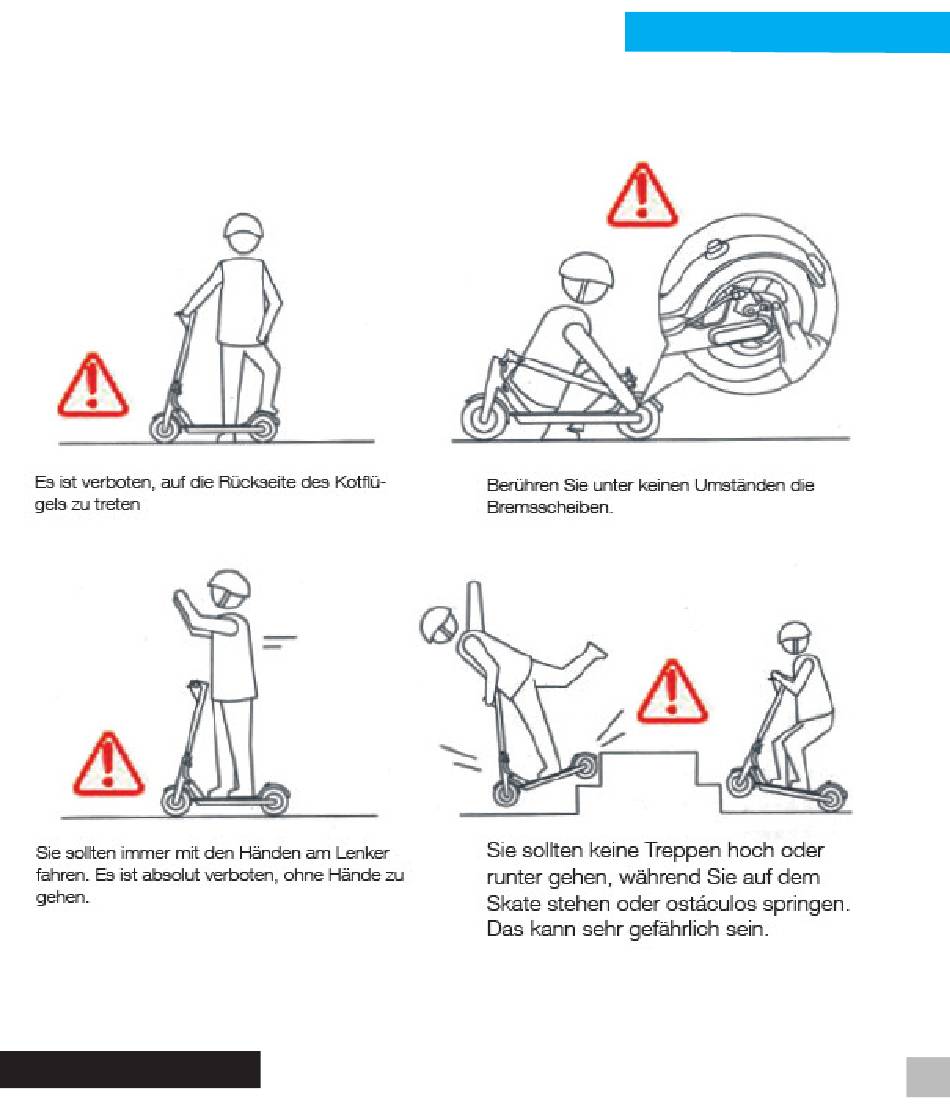 Es ist verboten, auf die Rückseite des Kotflügels zu treten

Berühren Sie unter keinen Umständen die Bremsscheiben.

Sie sollten immer mit den Händen am Lenker fahren. Es ist absolut verboten, ohne Hände zu gehen.

Sie sollten keine Treppen hoch oder runter gehen, während Sie auf dem Skate stehen oder ostáculos springen. Das kann sehr gefährlich sein.