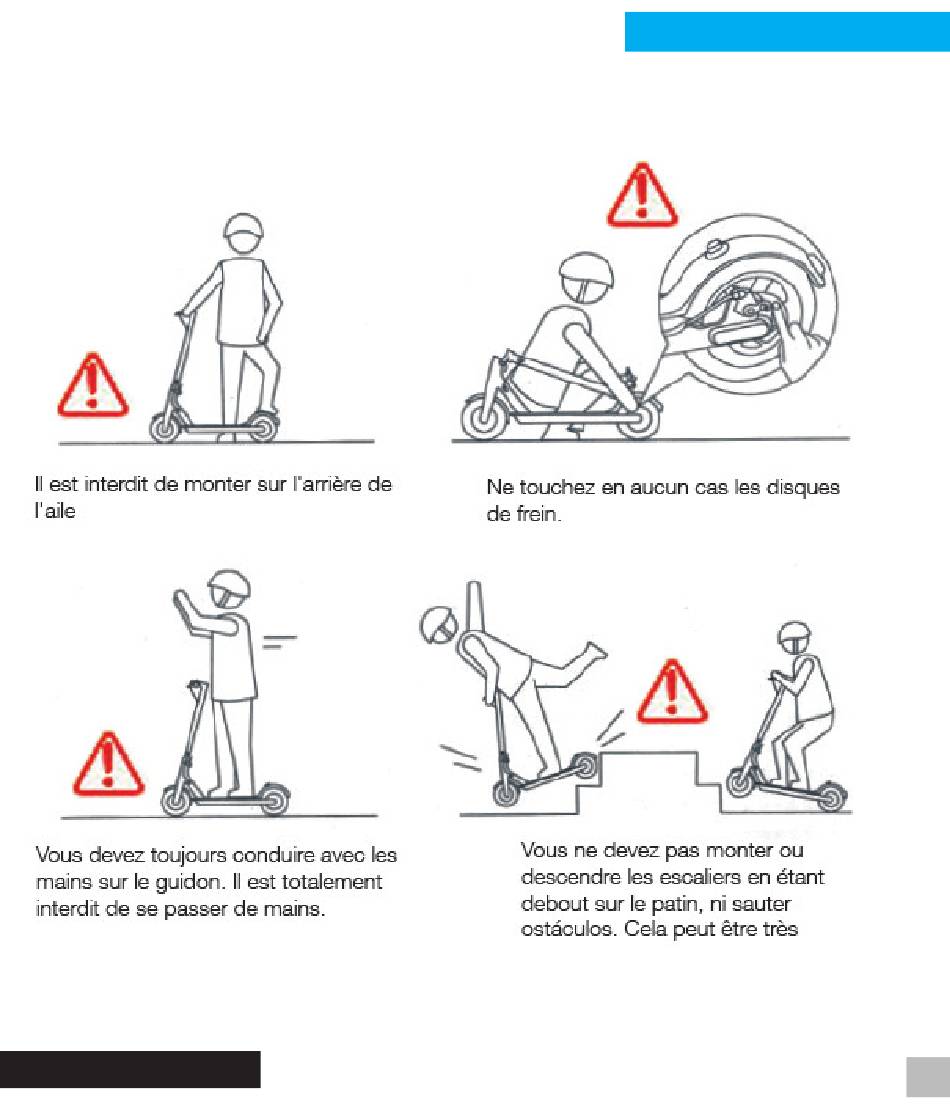 Il est interdit de monter sur l'arrière de l'aile

Ne touchez en aucun cas les disques de frein.

Vous devez toujours conduire avec les mains sur le guidon. Il est totalement interdit de se passer de mains.

Vous ne devez pas monter ou descendre les escaliers en étant debout sur le patin, ni sauter ostáculos. Cela peut être très