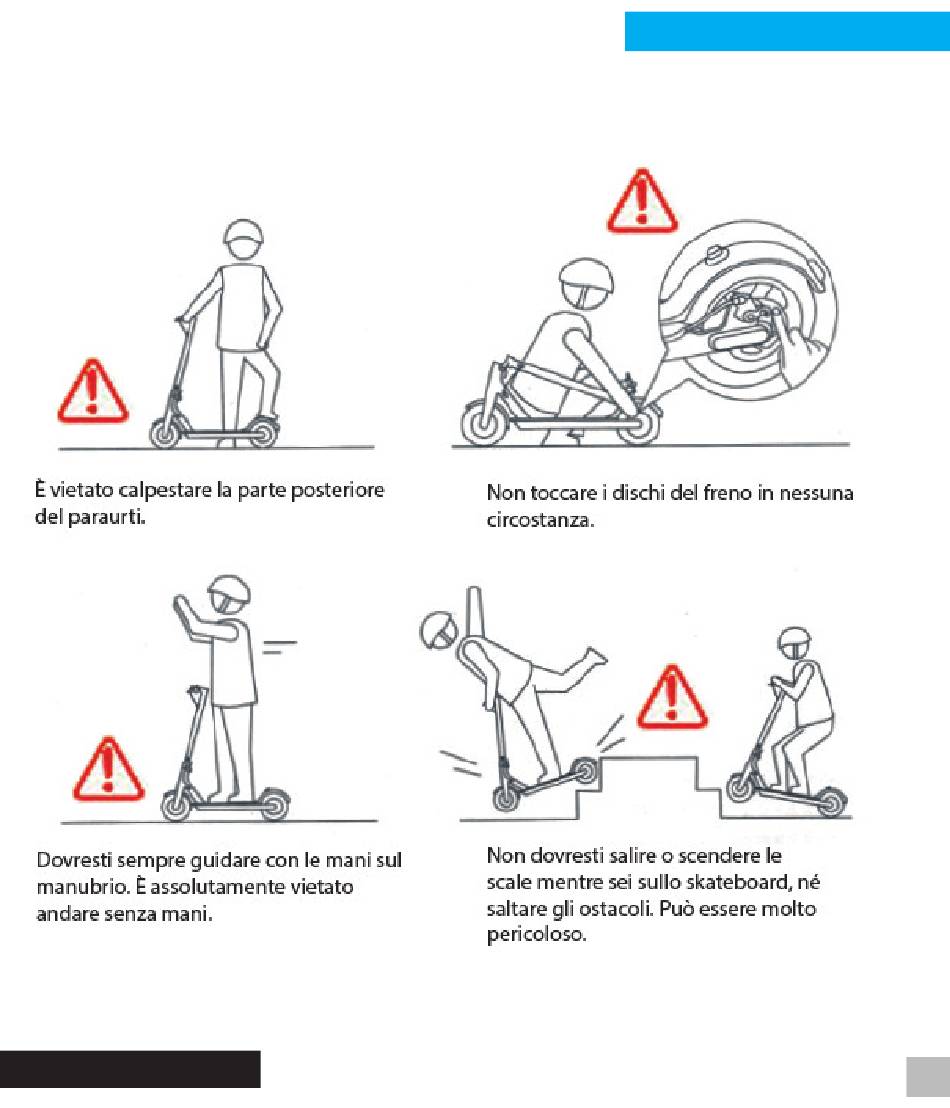 È vietato calpestare la parte posteriore del paraurti.

Non toccare i dischi del freno in nessuna circostanza.

Dovresti sempre guidare con le mani sul manubrio. È assolutamente vietato andare senza mani.

Non dovresti salire o scendere le scale mentre sei sullo skateboard, né saltare gli ostacoli. Può essere molto pericoloso.