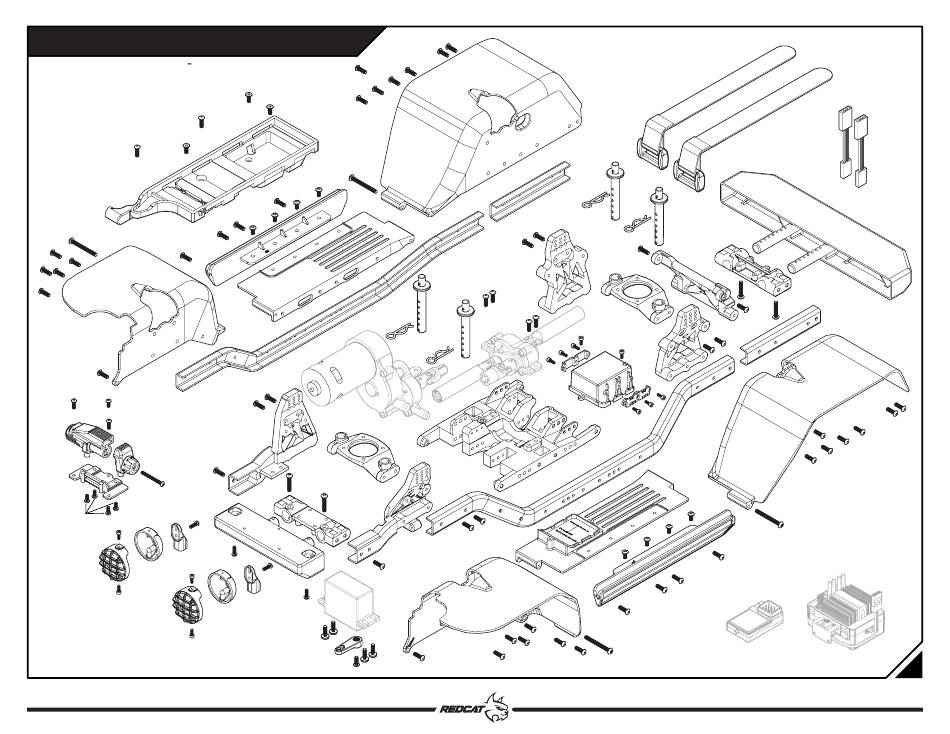 REDCAT