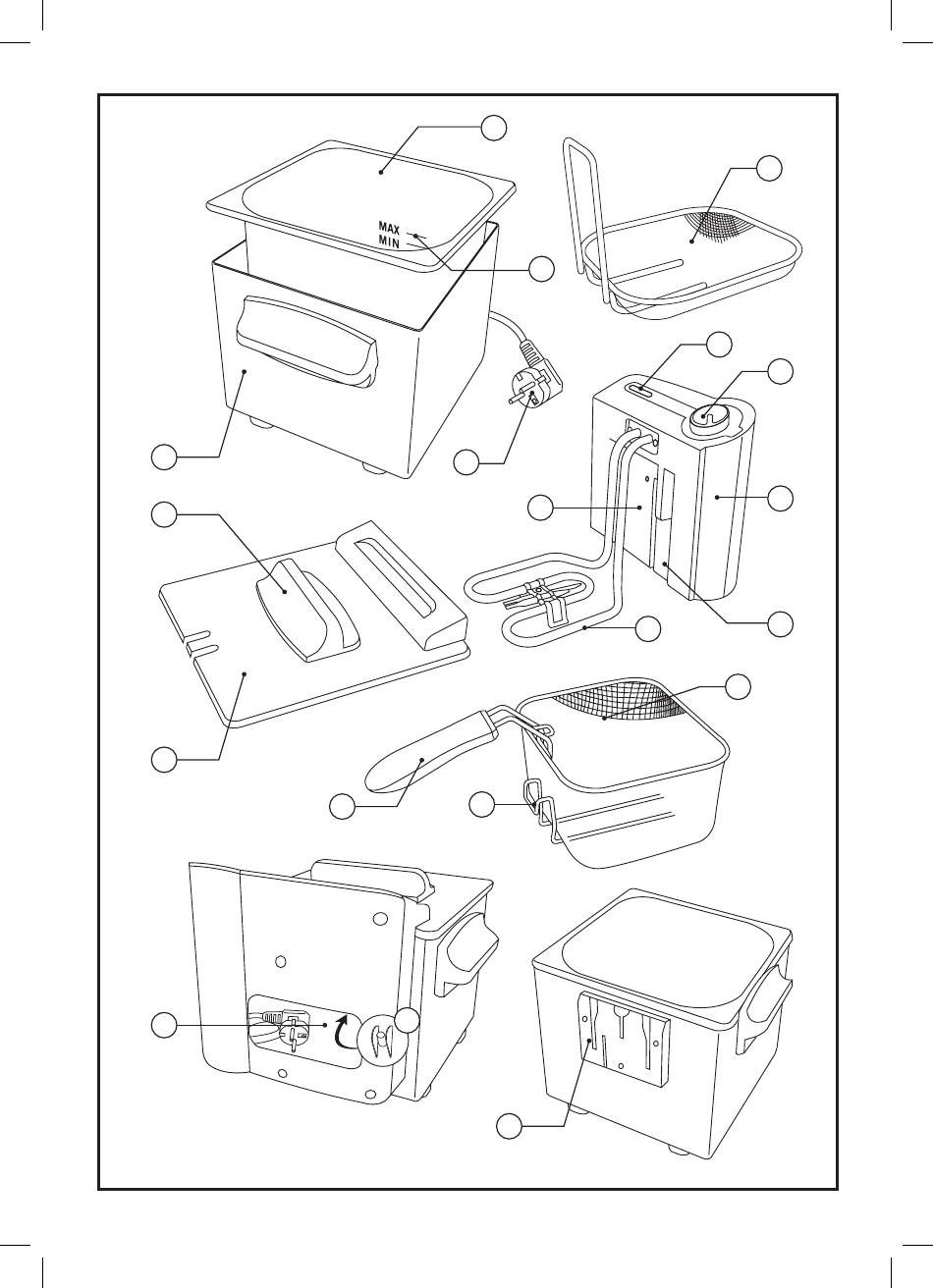 MAX
MIN