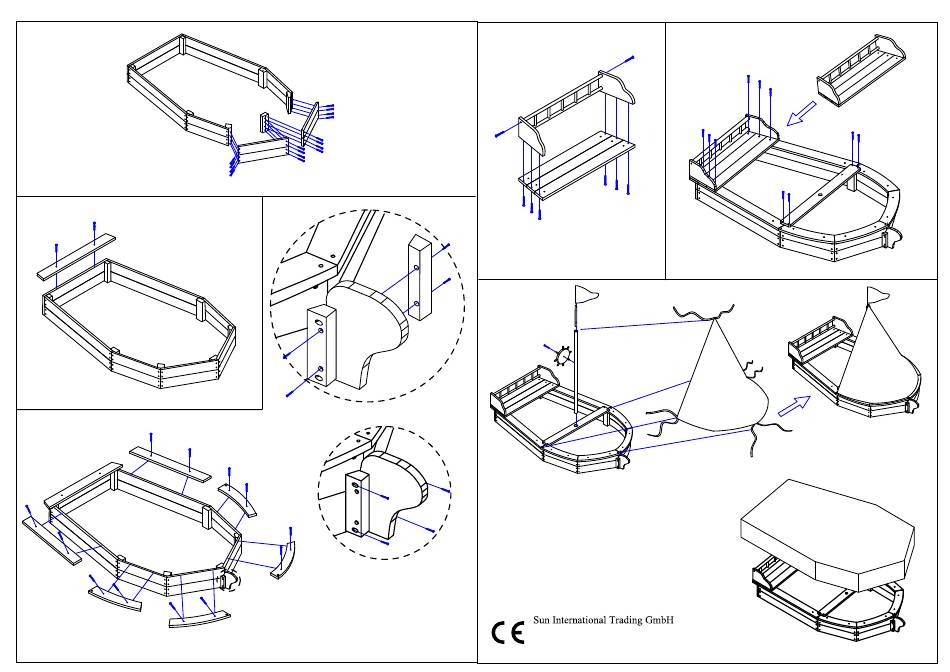 CE Sun International Trading GmbH