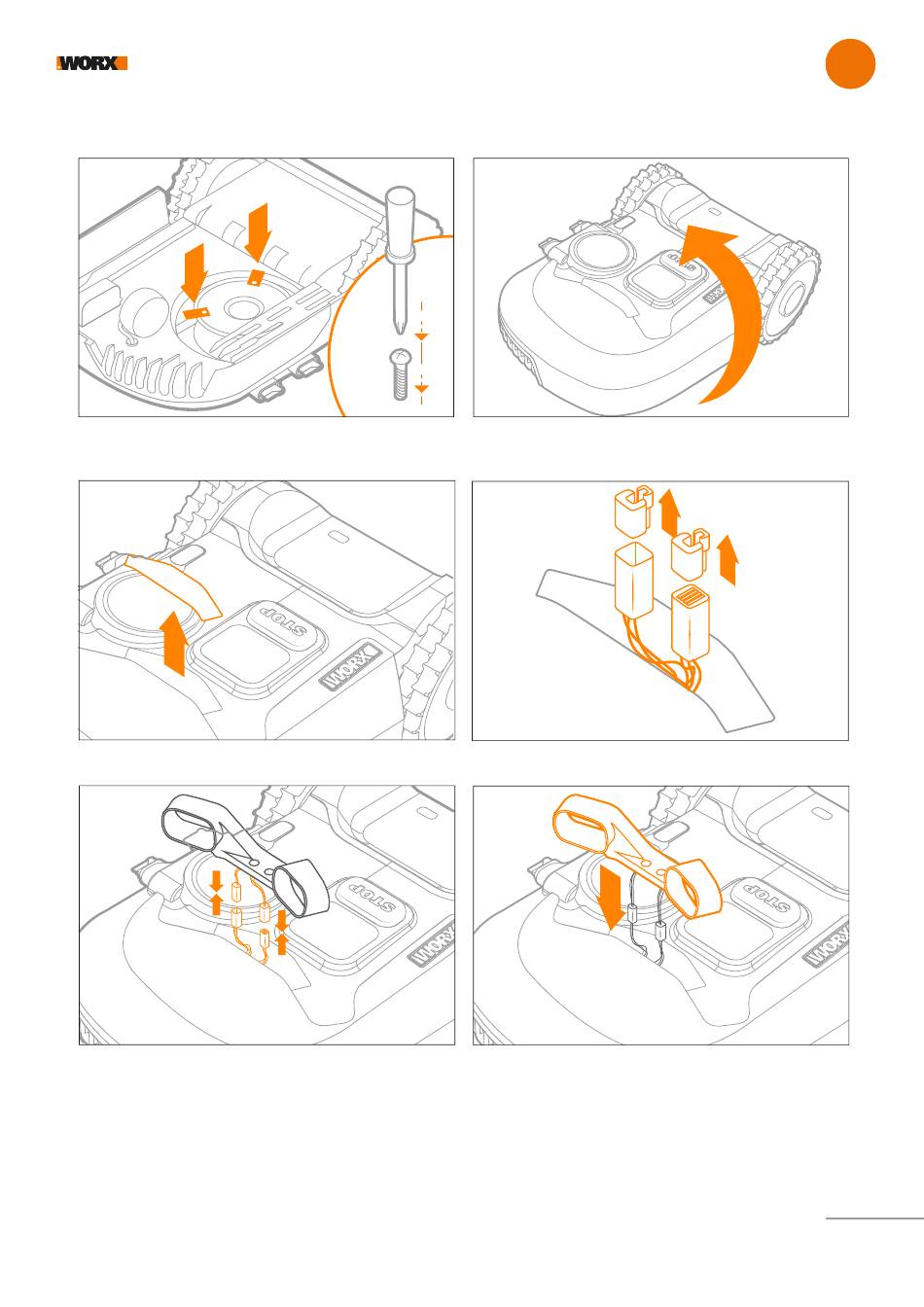 WORX

STOP
WORX

STOP
WORX

STOP
WORX

STOP
WORX