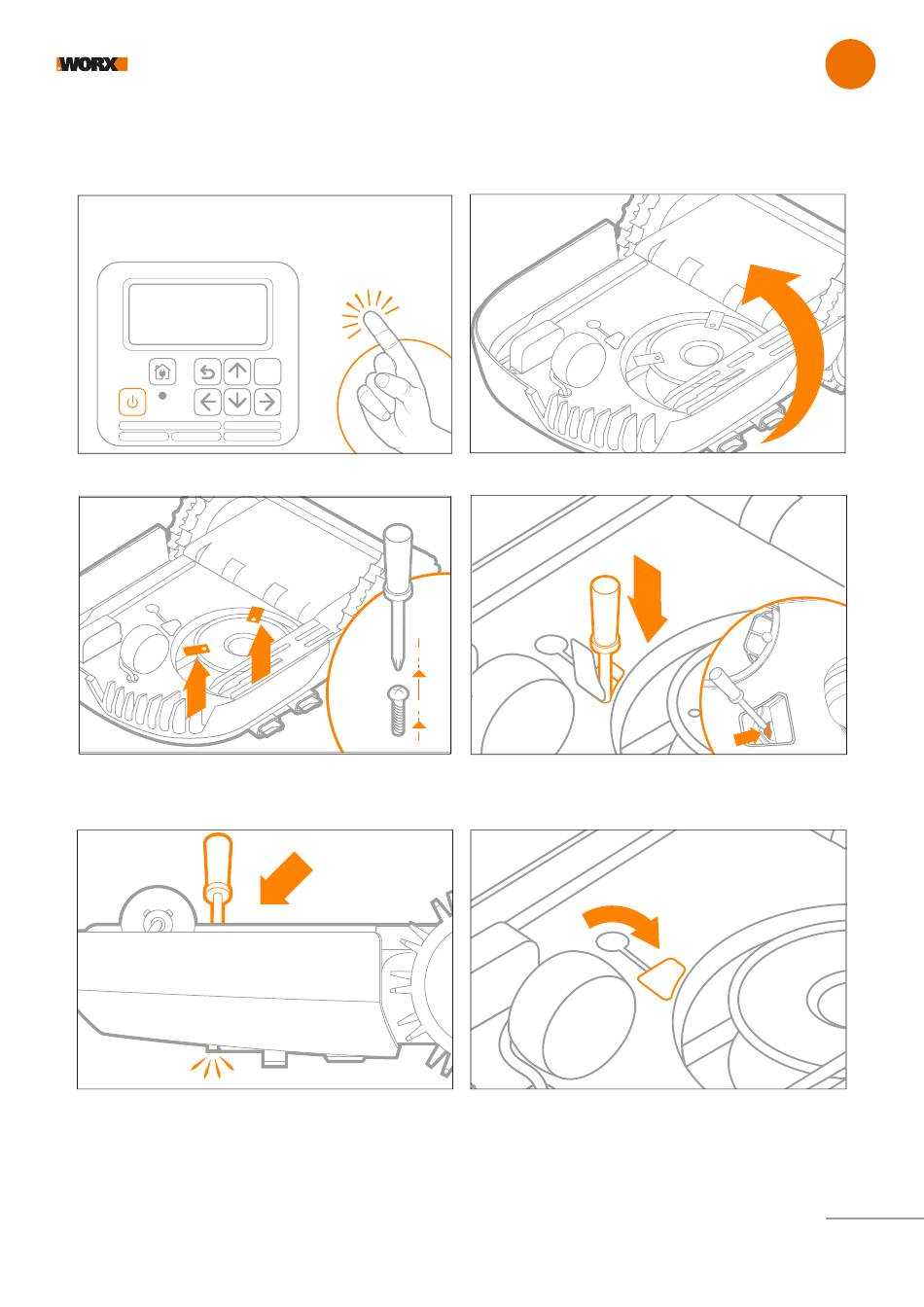 WORX