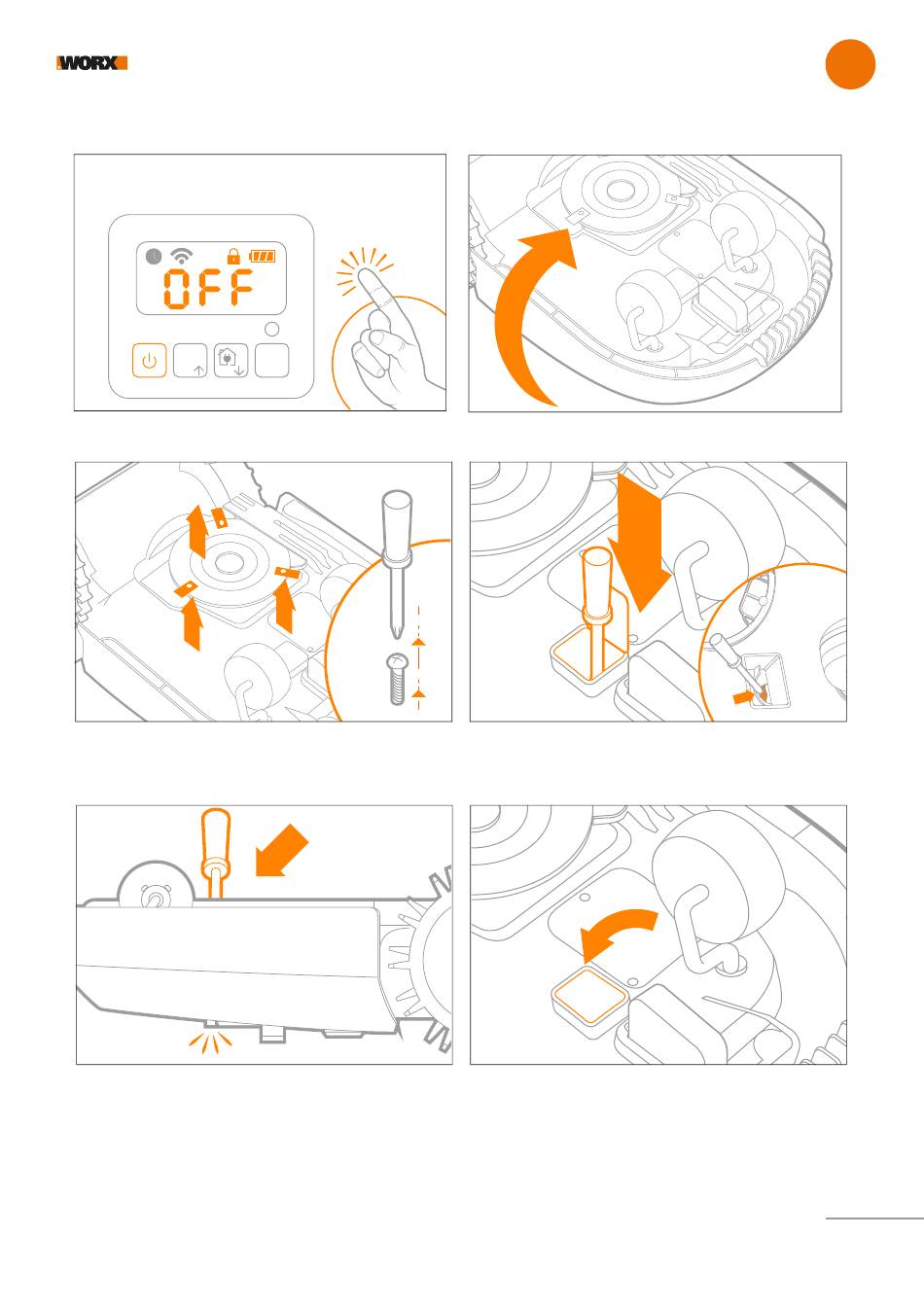 WORX

OFF