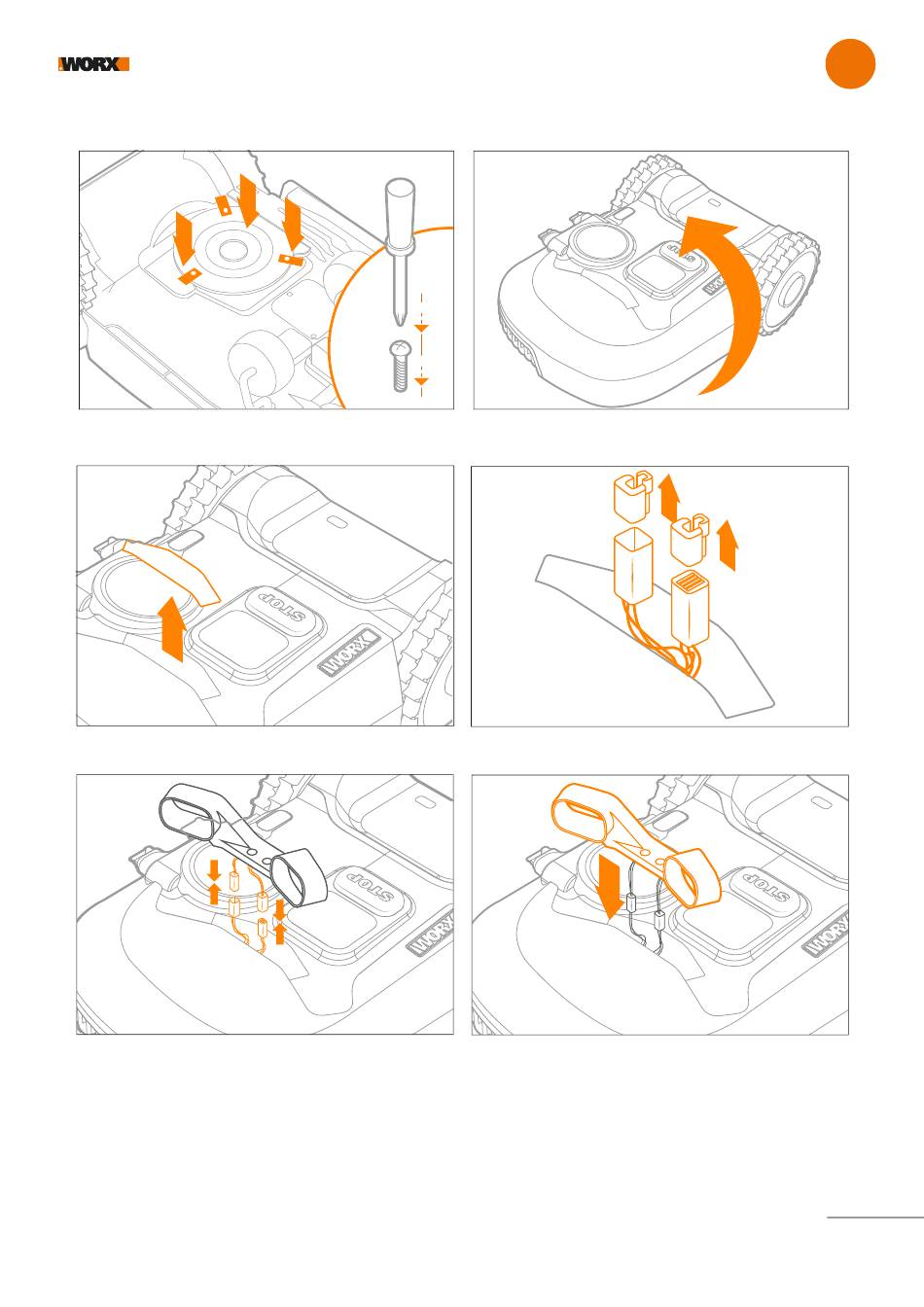 WORX

STOP
WORX

STOP
WORX

STOP
WORX

STOP
WORX