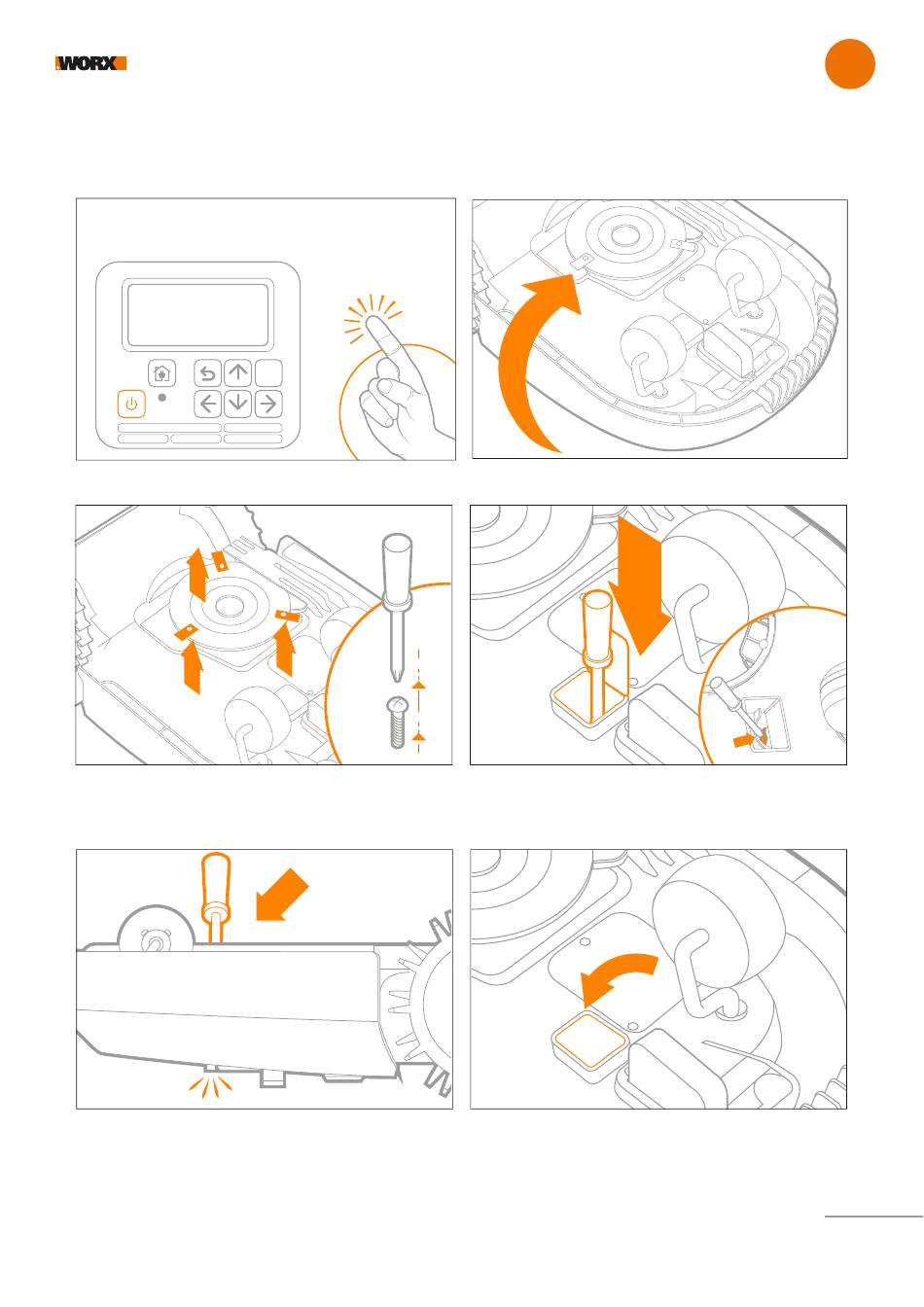 WORX