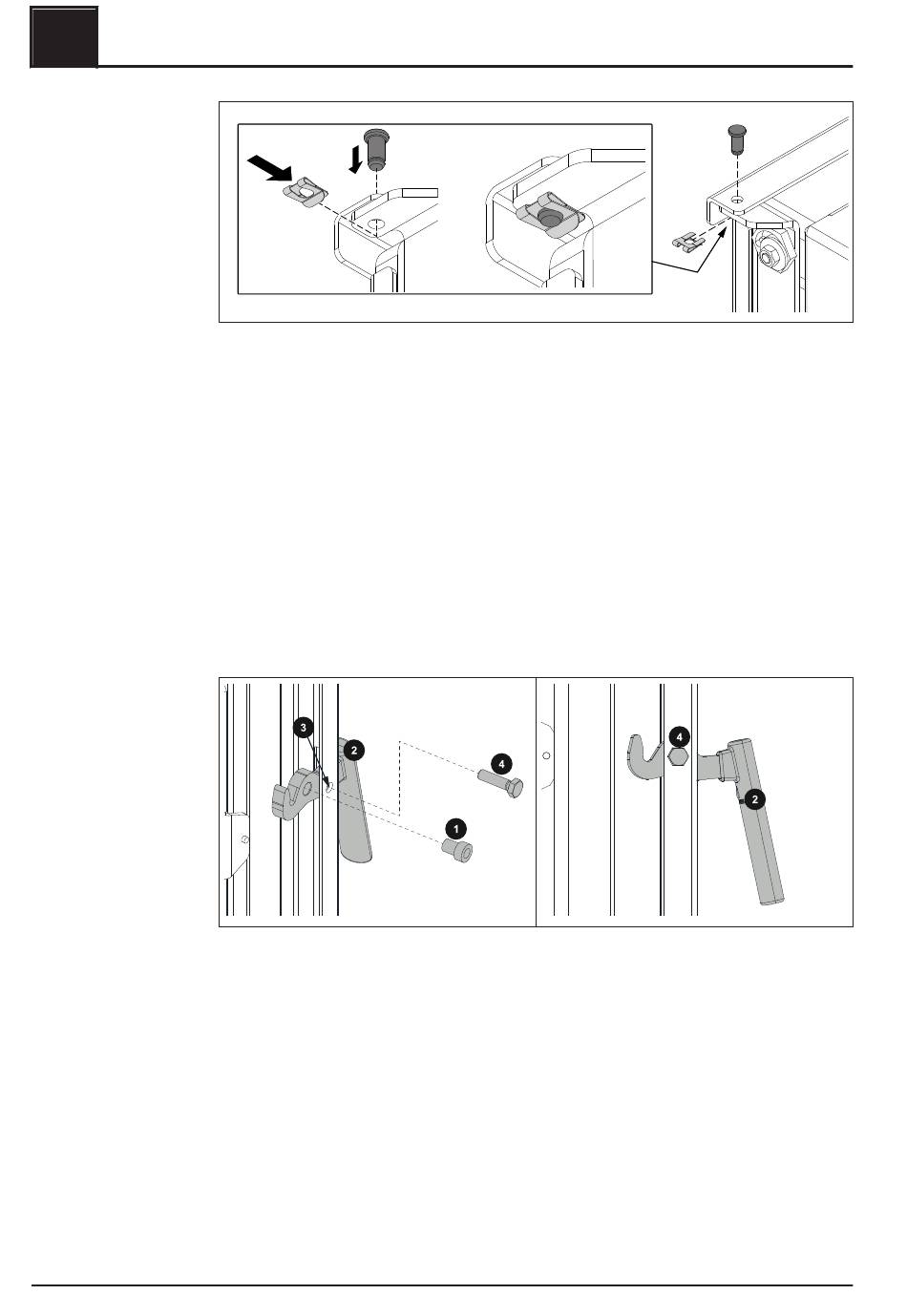 3
2
4
1
4
2