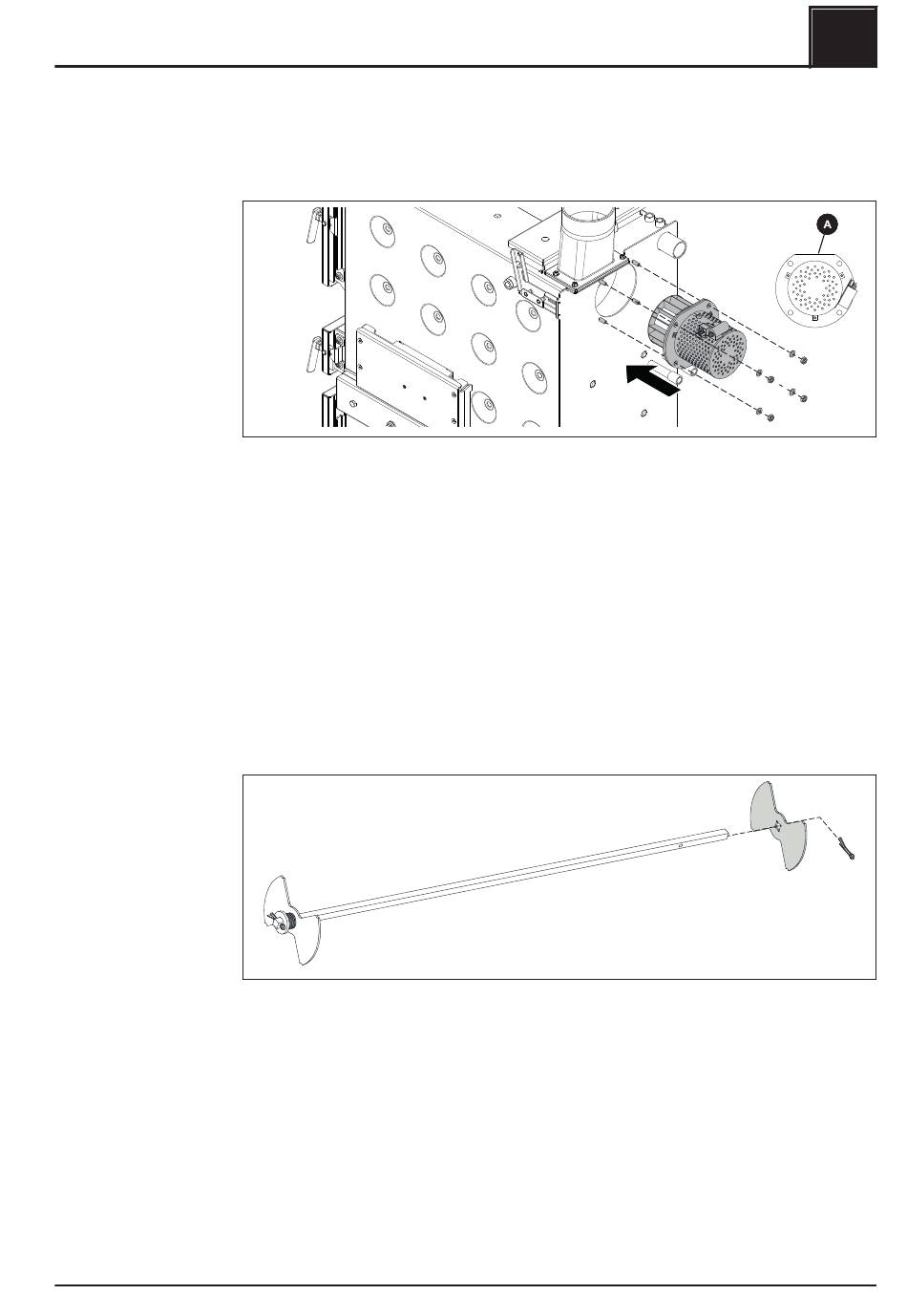 A