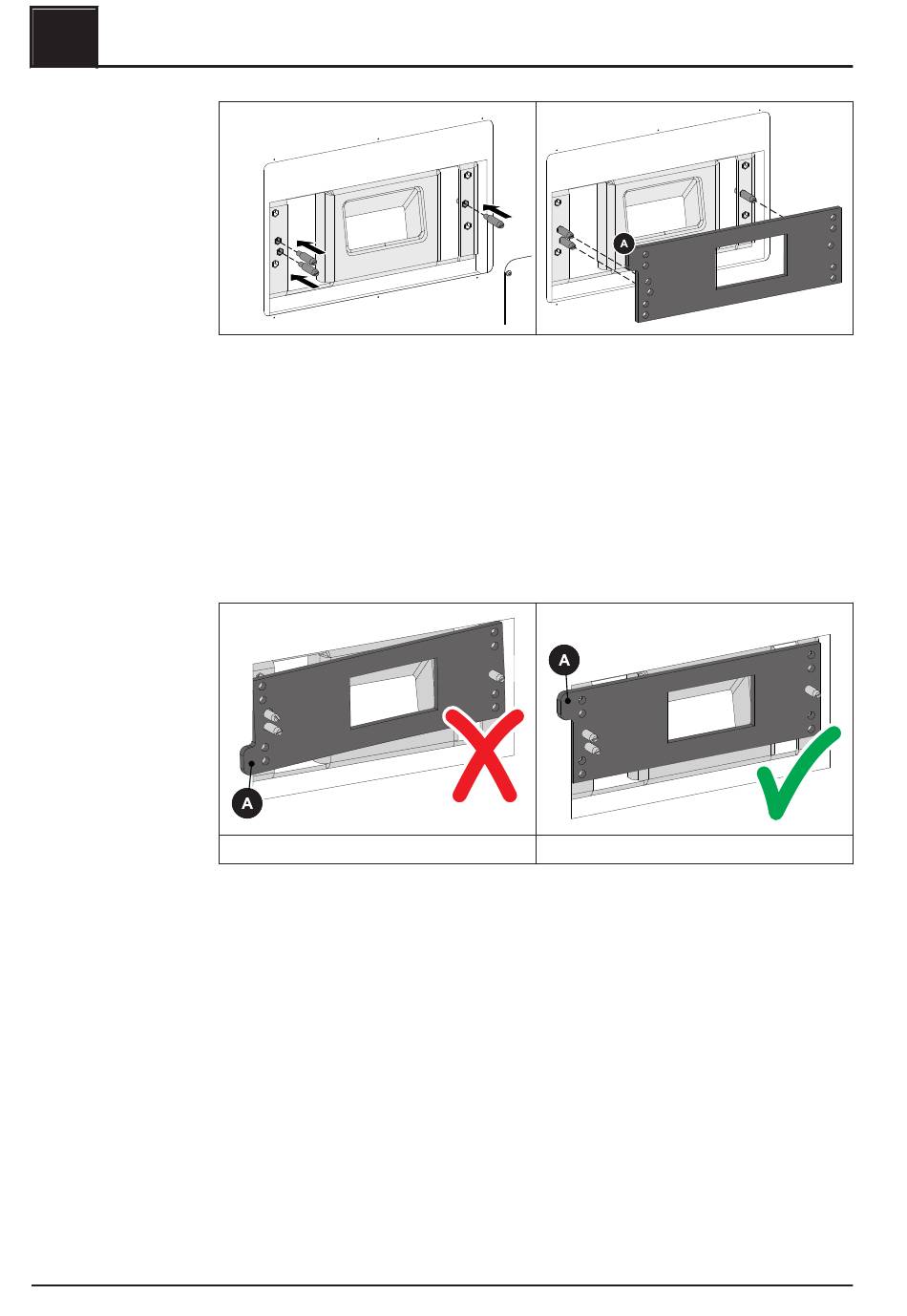 A

A

A