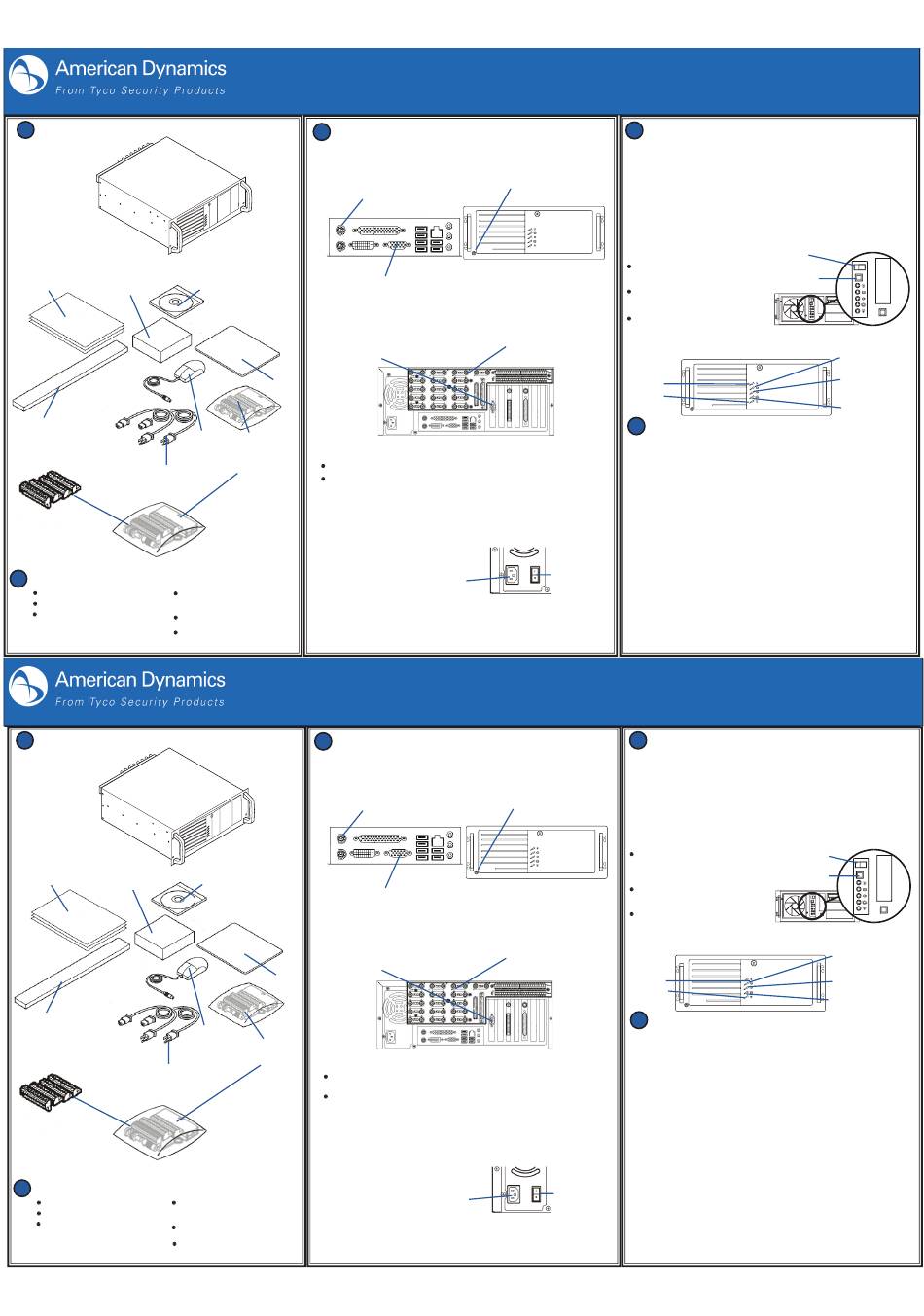 American Dynamics
From Tyco Security Products

American Dynamics
From Tyco Security Products