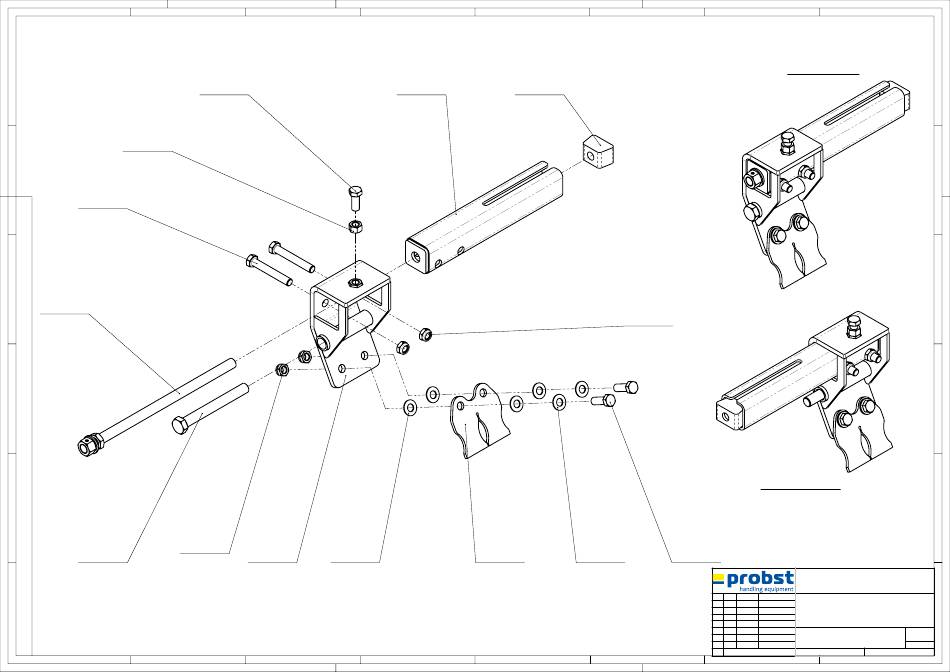 probst
handling equipment