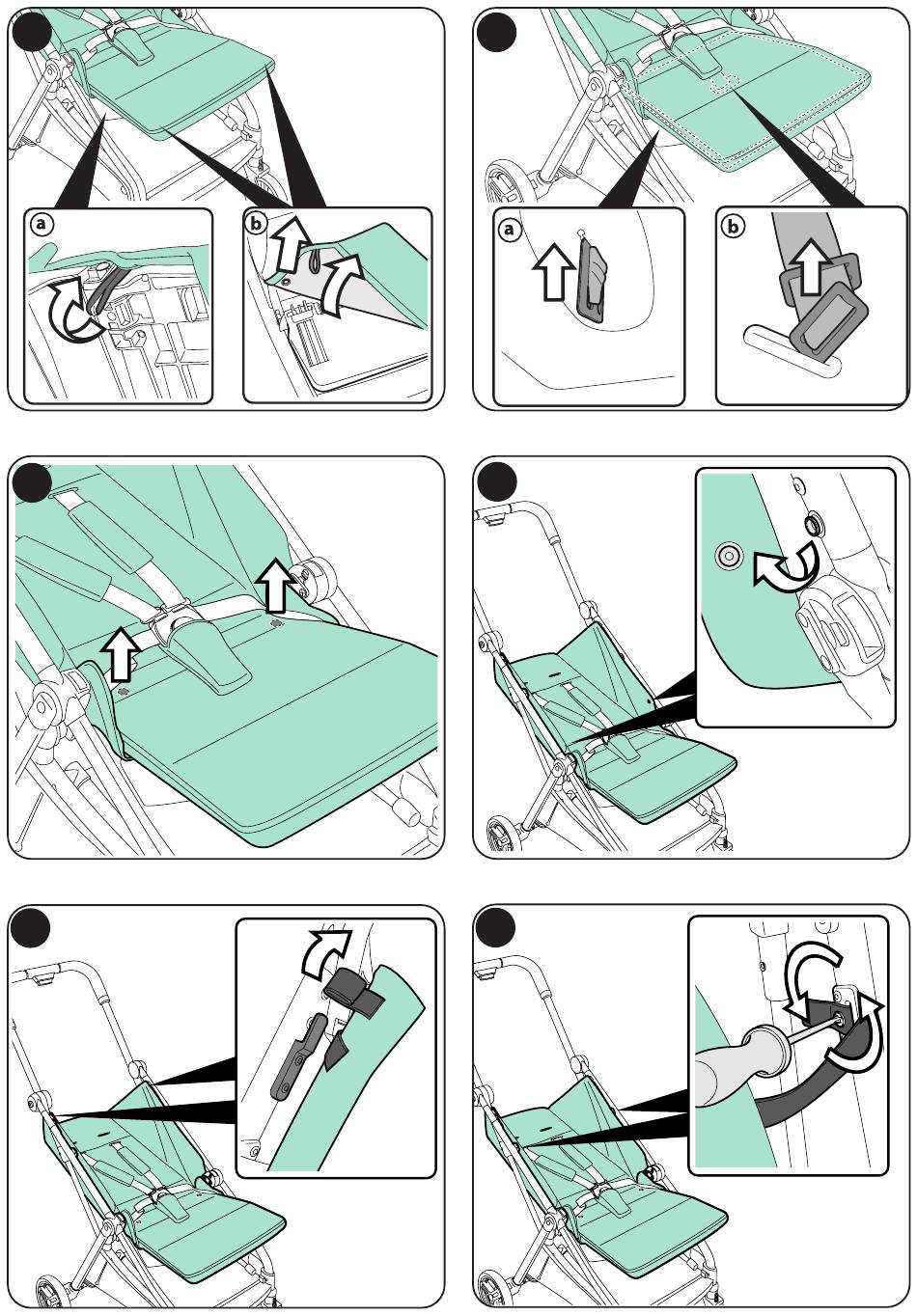 a

b

a

b