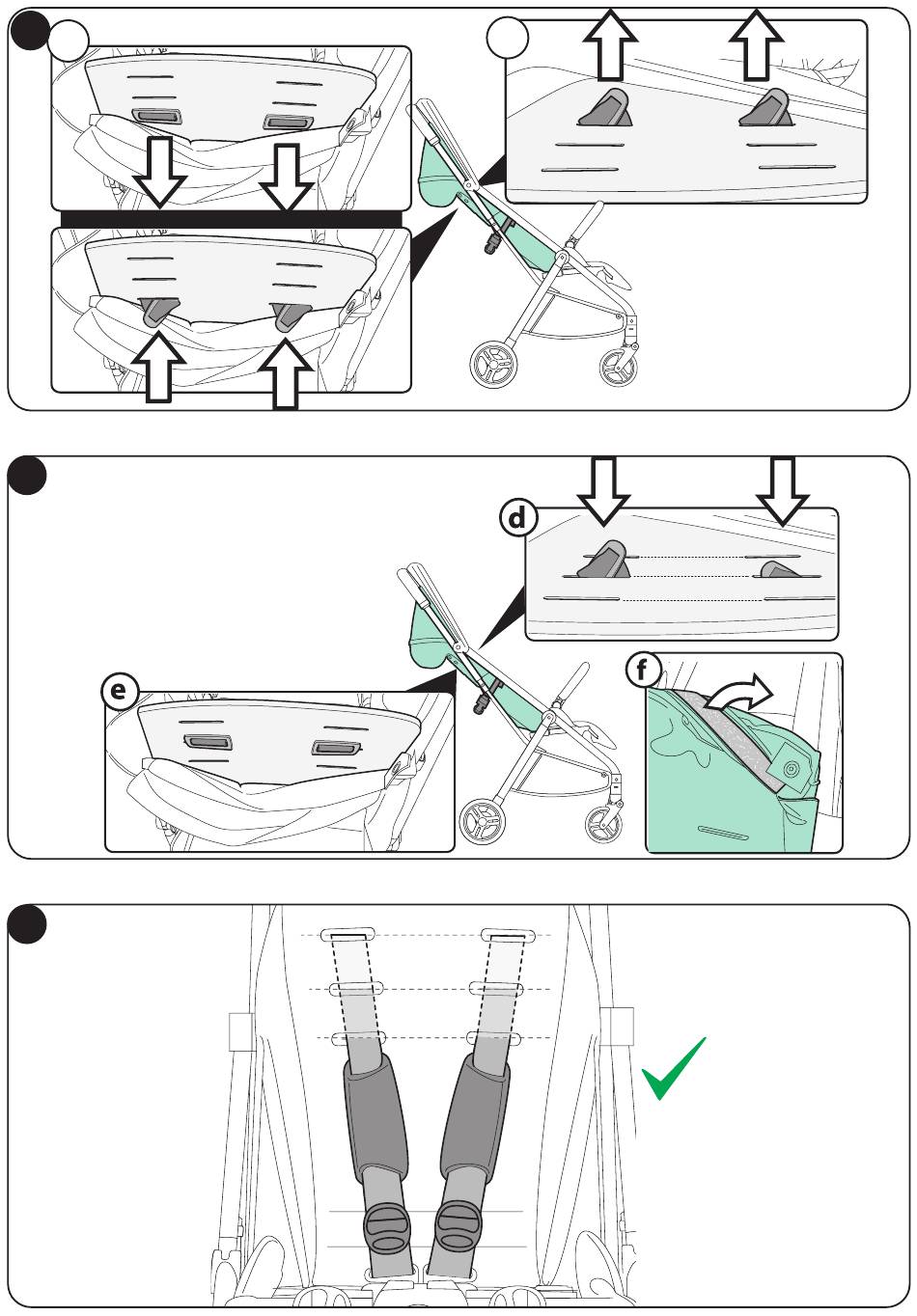 d

e

f