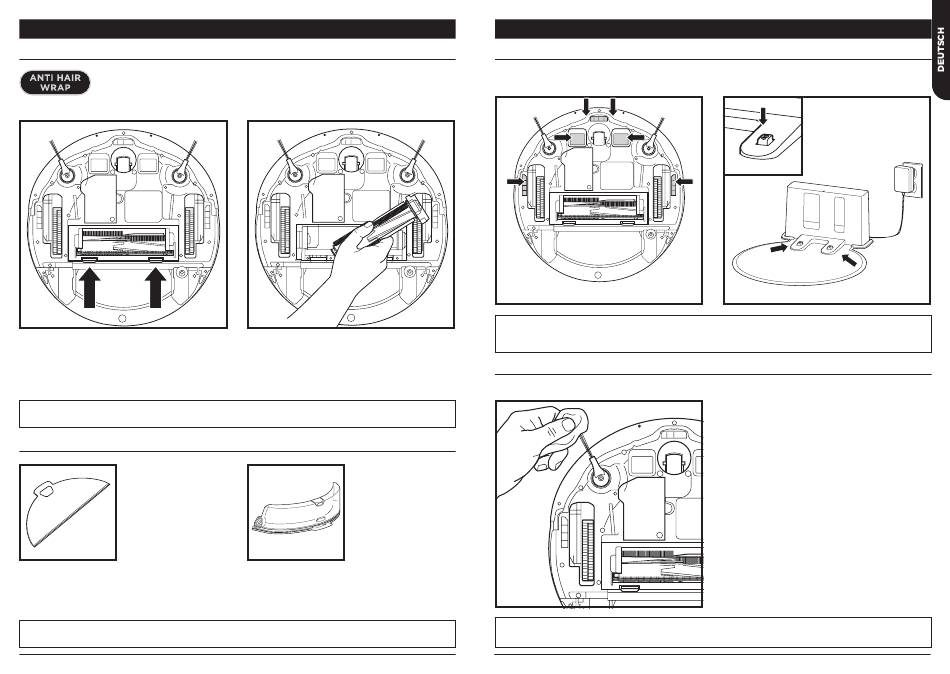 ANTI HAIR WRAP

DEUTSCH