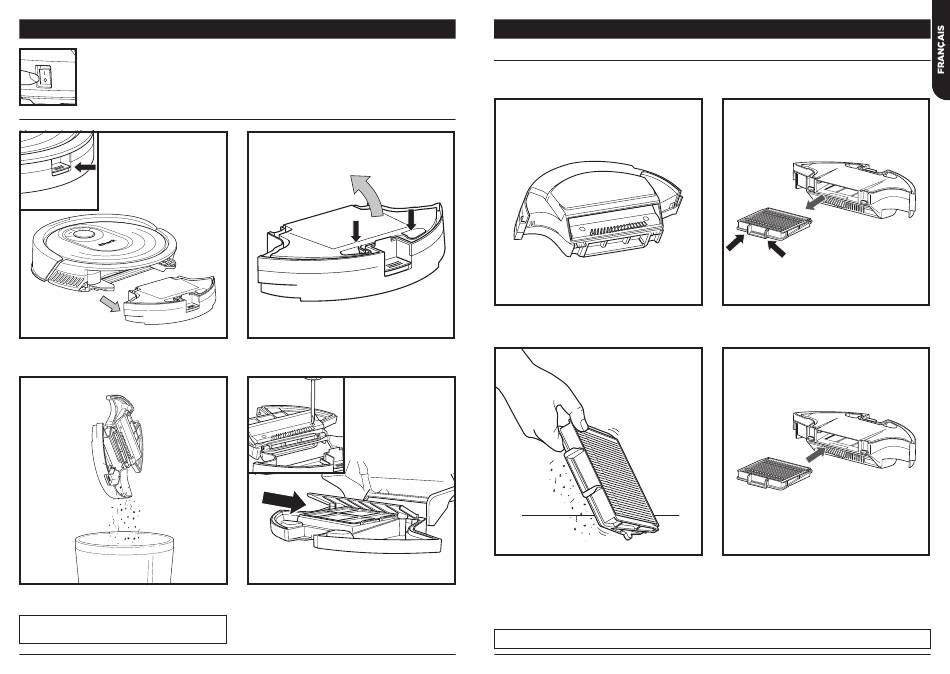 FRANÇAIS