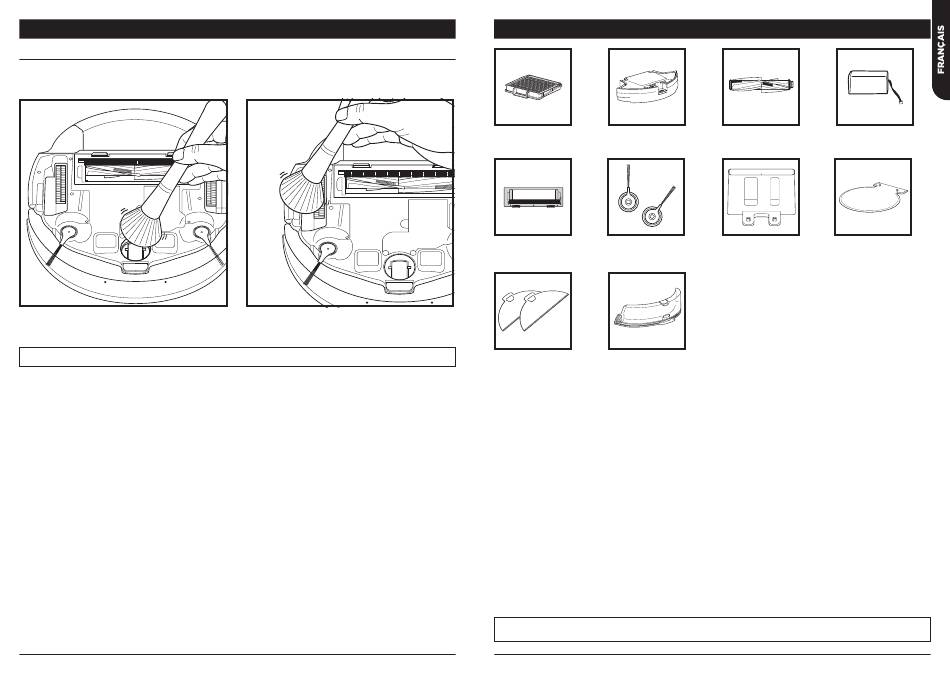 FRANÇAIS