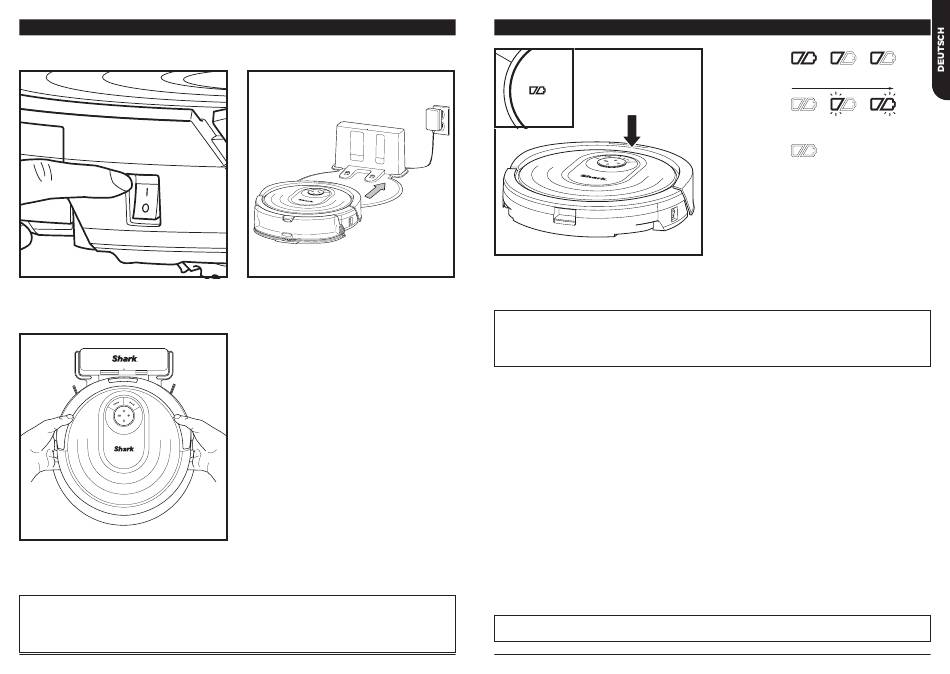 DEUTSCH

I
O

Shark

Shark

Shark