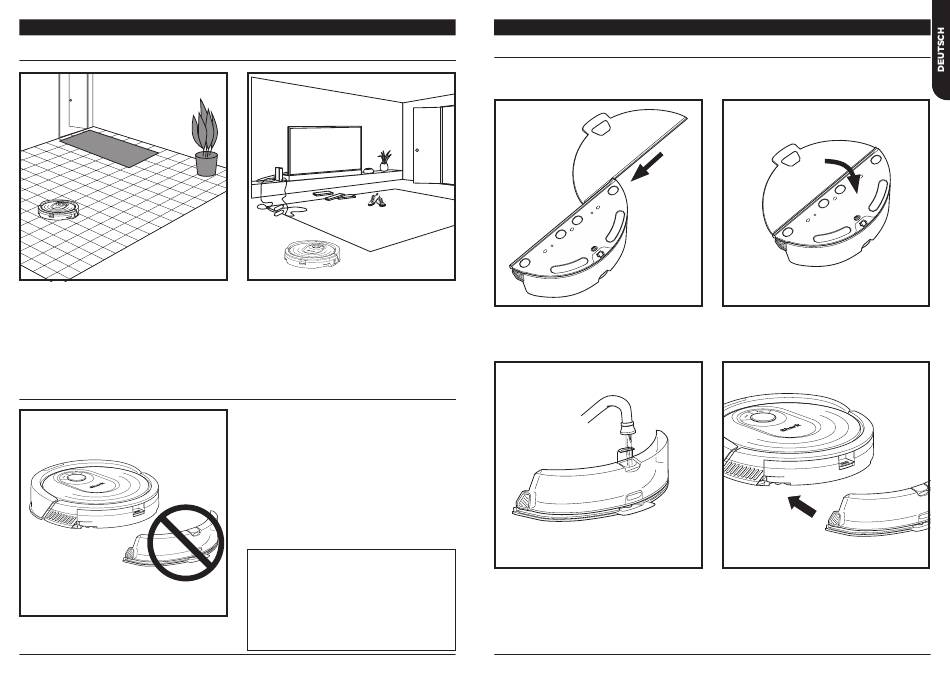 DEUTSCH