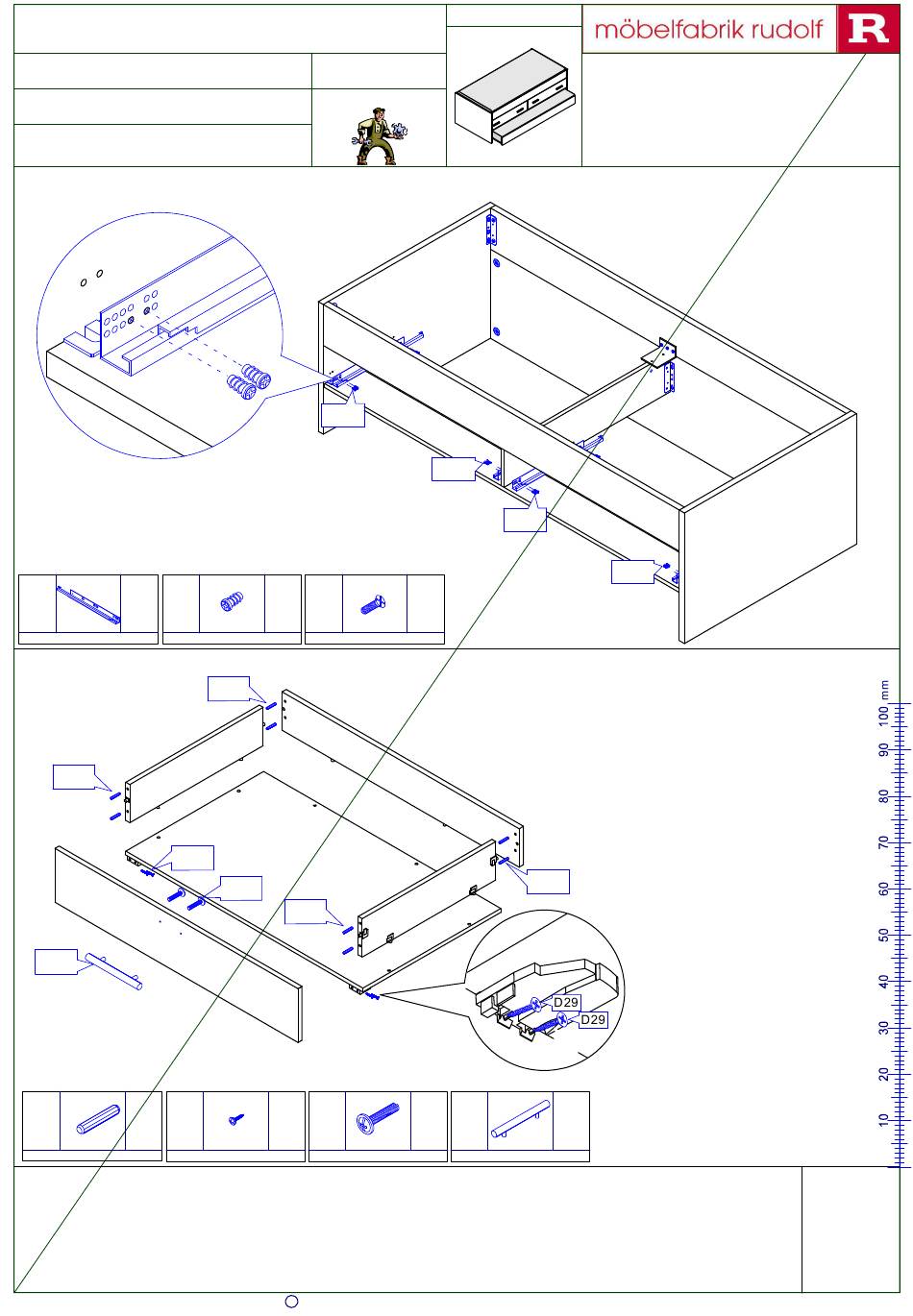 möbelfabrik rudolf

R

D29
D29

mm
100
90
80
70
60
50
40
30
20
10