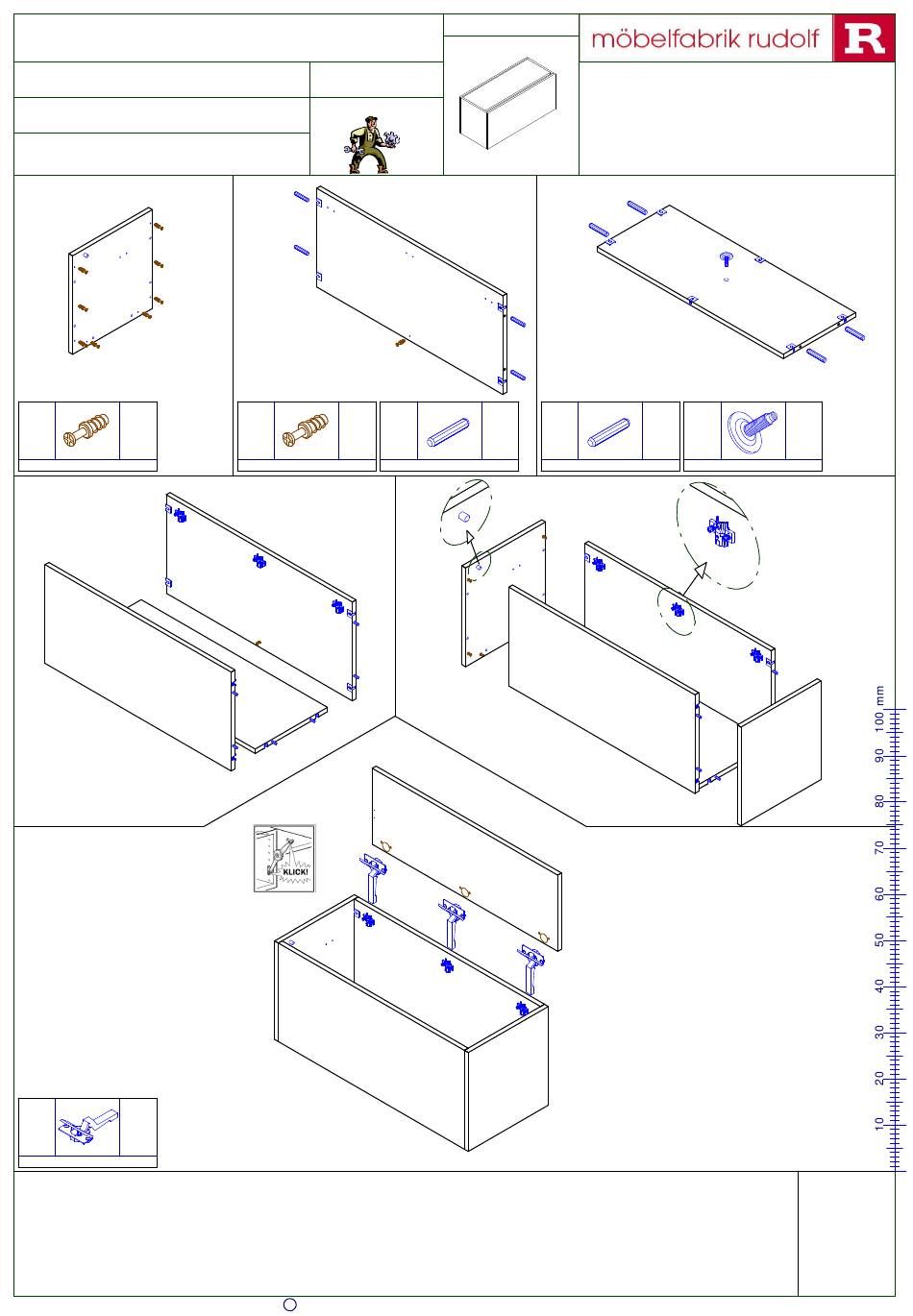 möbelfabrik rudolf

R

KLICK!

100 mm
90
80
70
60
50
40
30
20
10