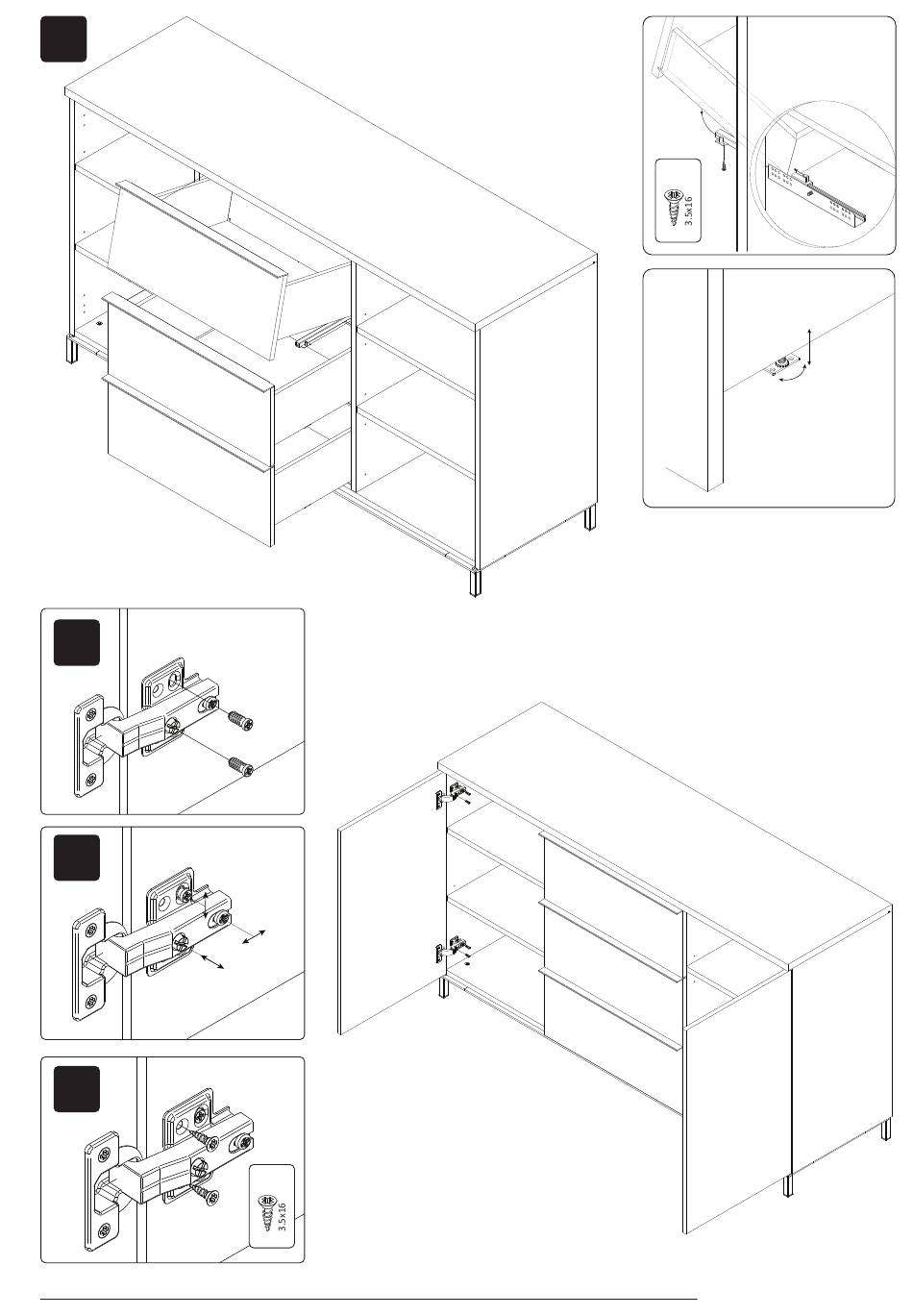 3.5x16

3.5x16