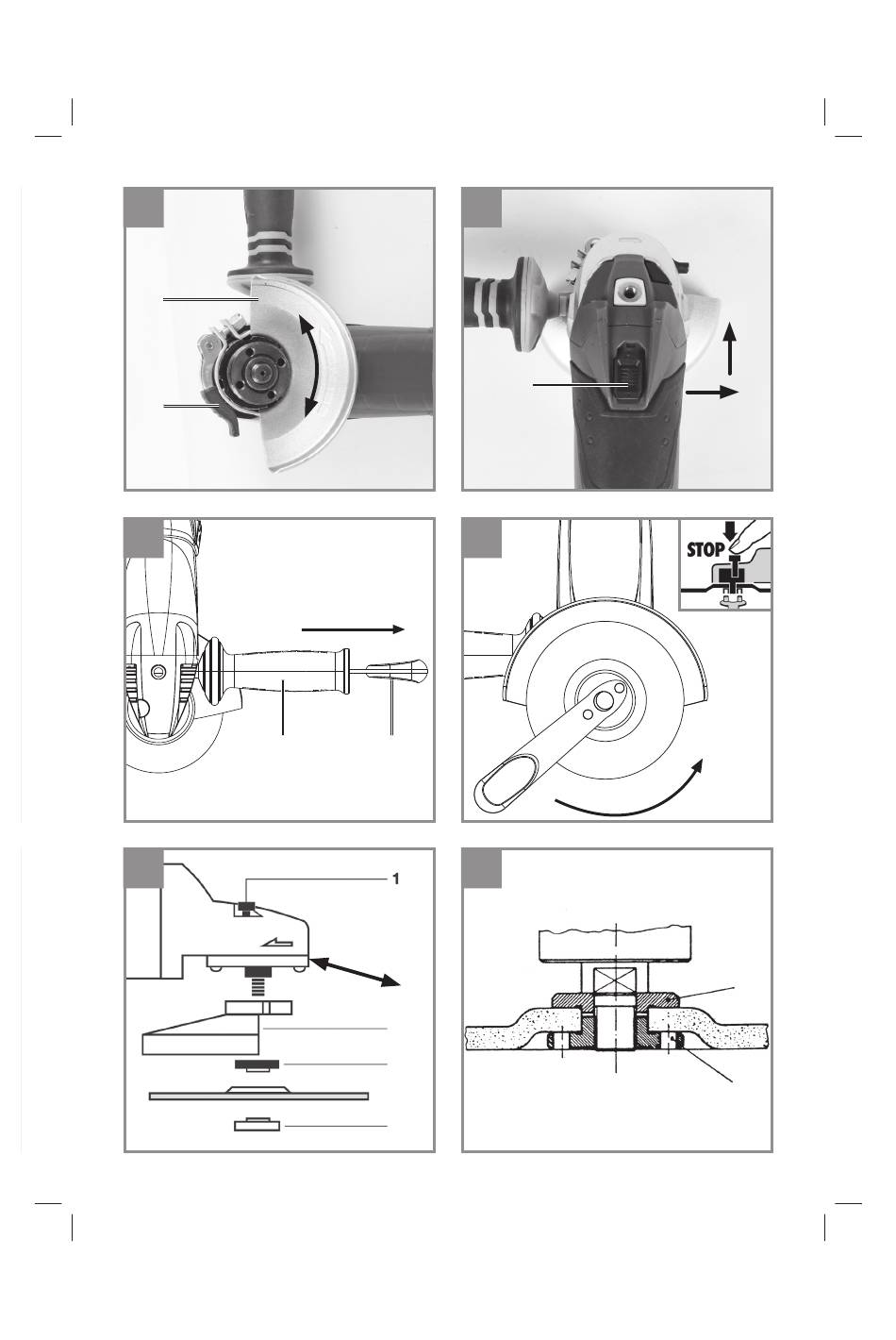 STOP

1