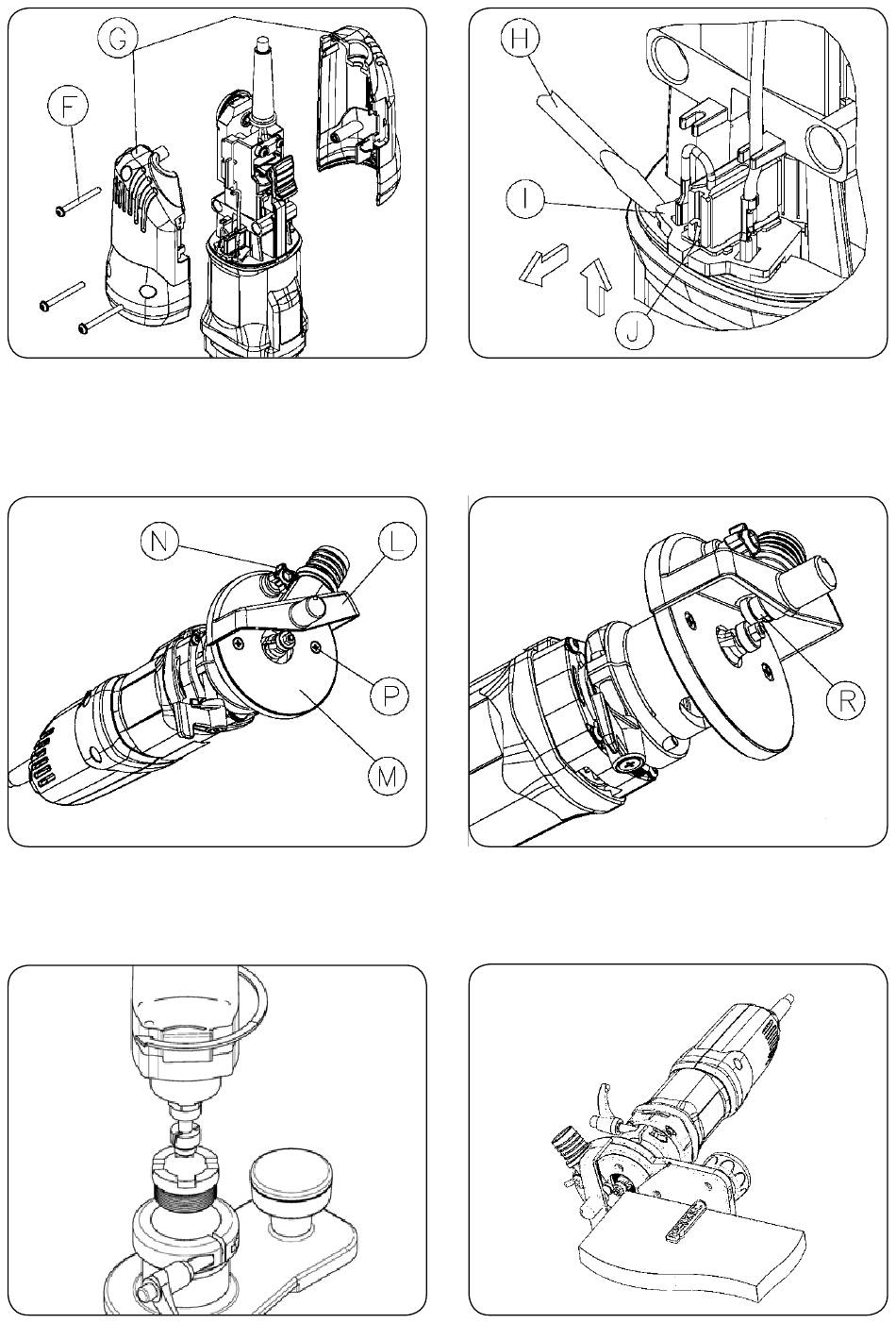 G
F
H
I
J
N
L
P
M
R