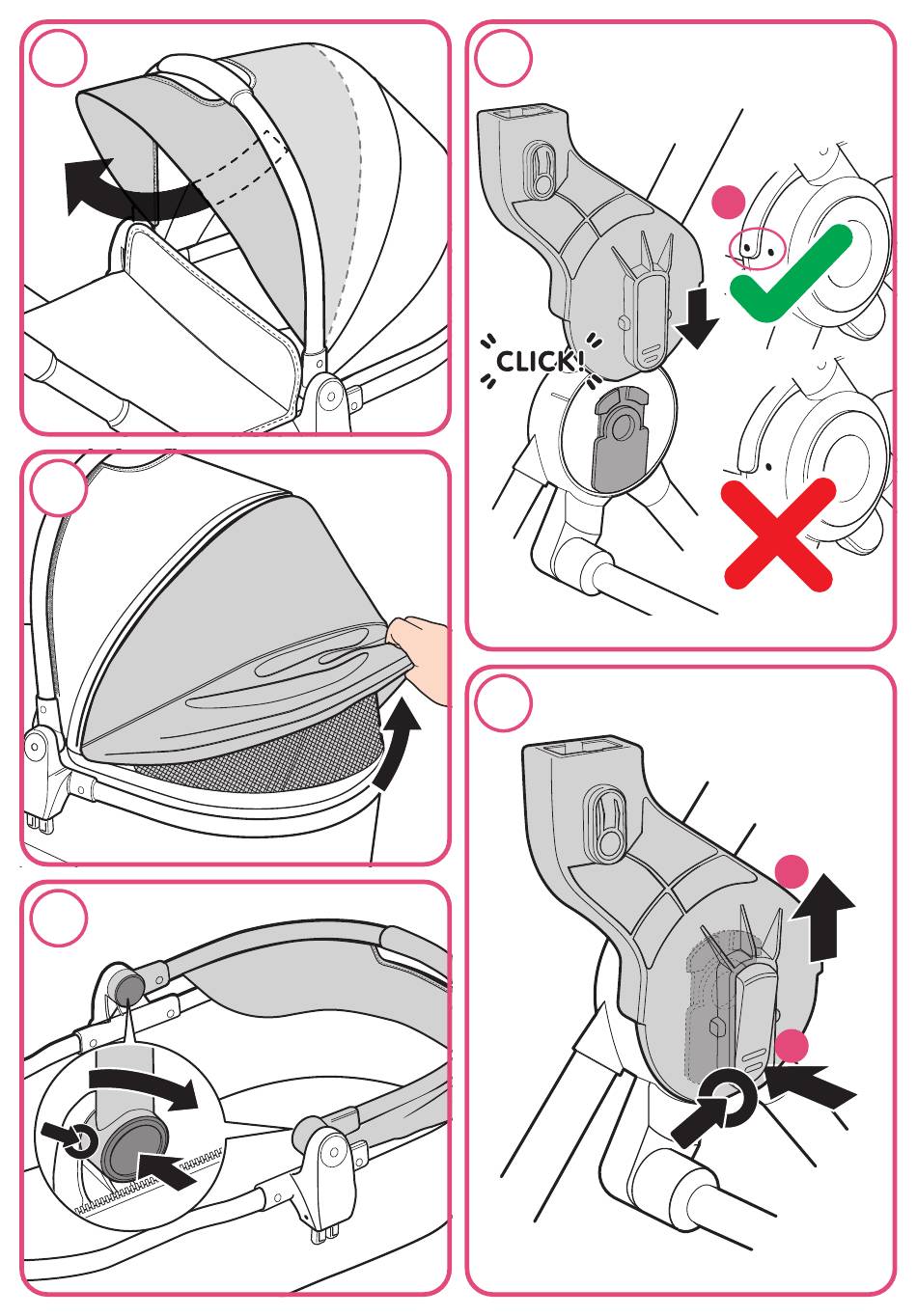 CLICK!