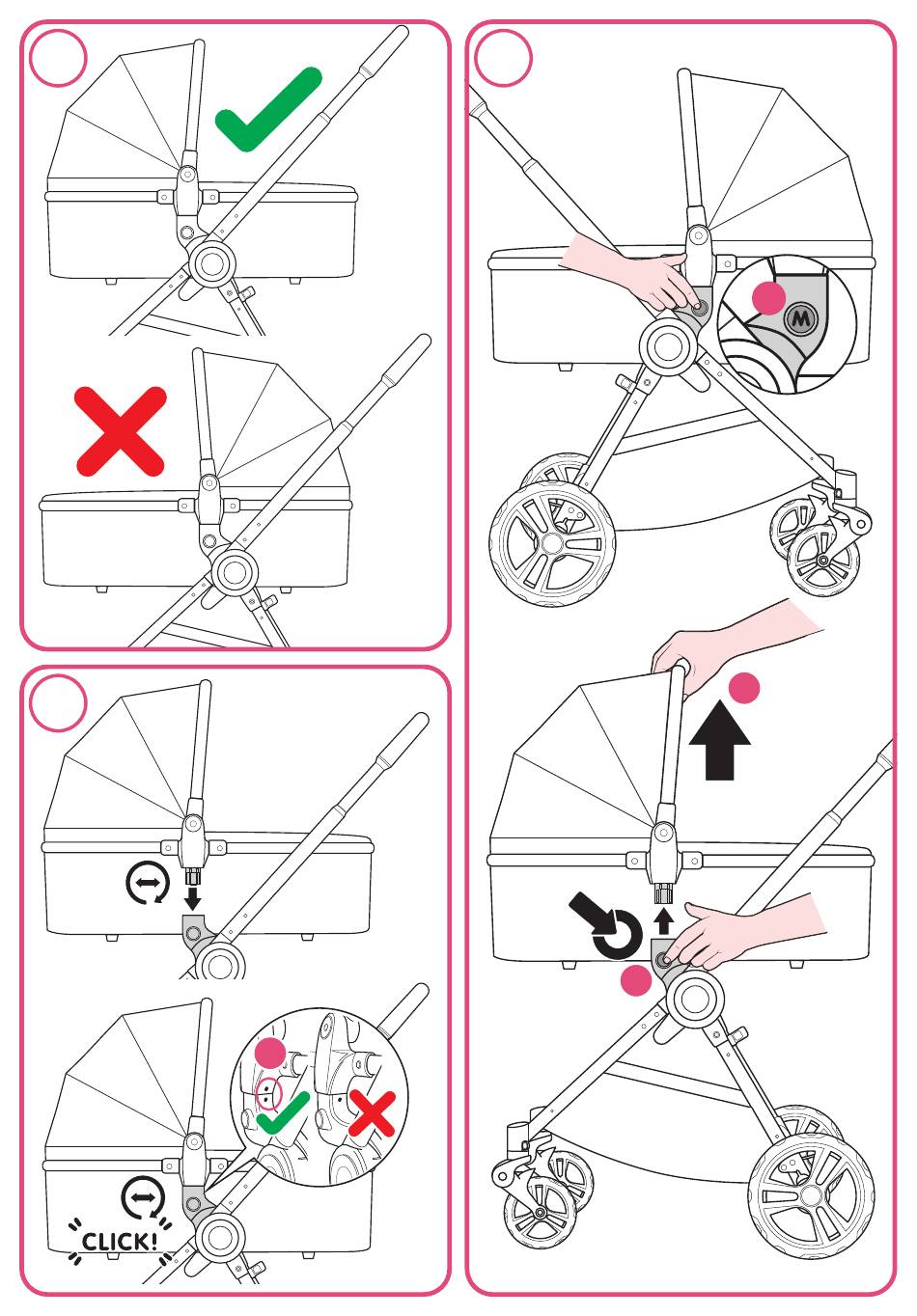 M

CLICK!