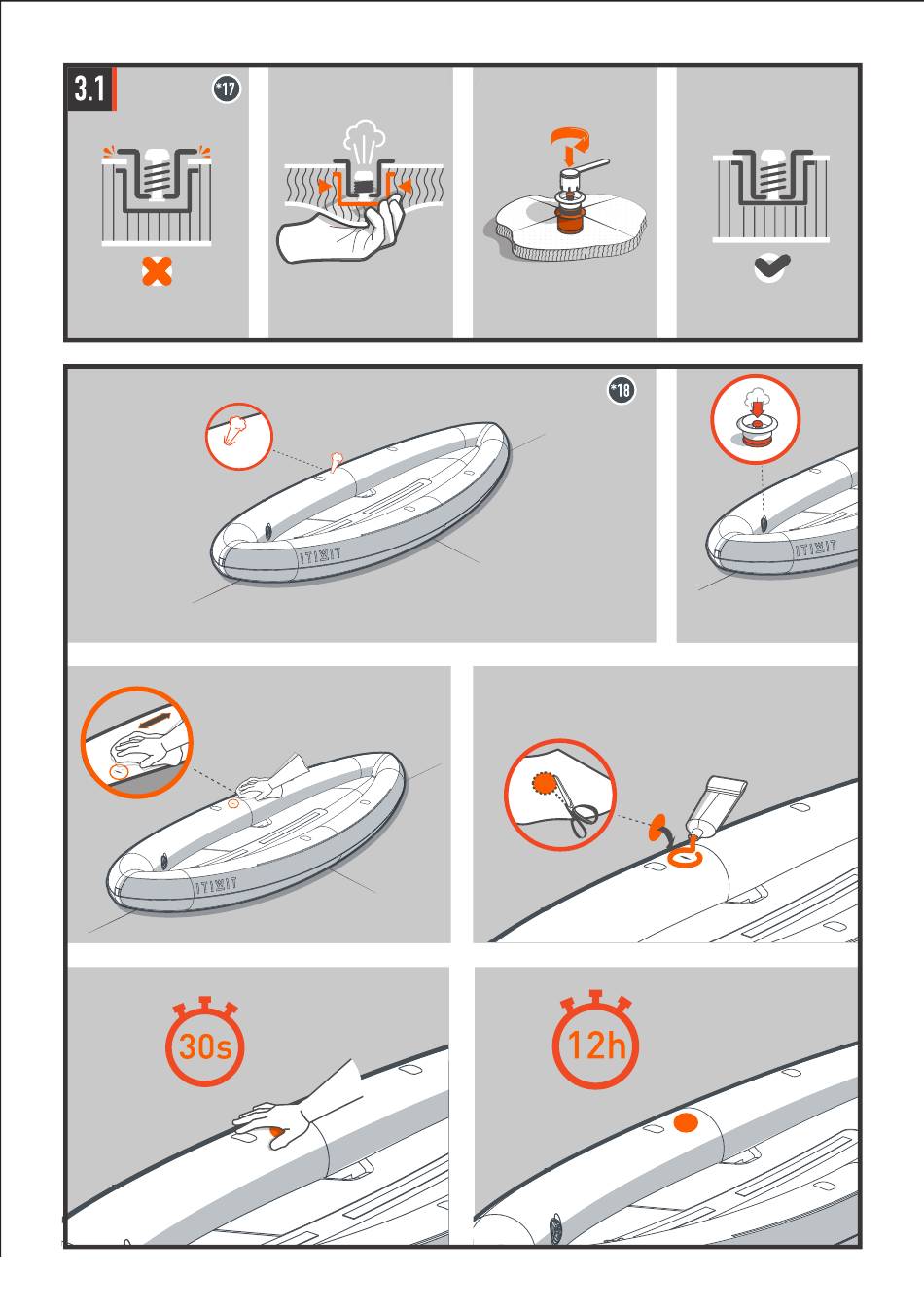 3.1

*17

*18

ITIWIT

ITIWIT

ITIWIT

30s

12h