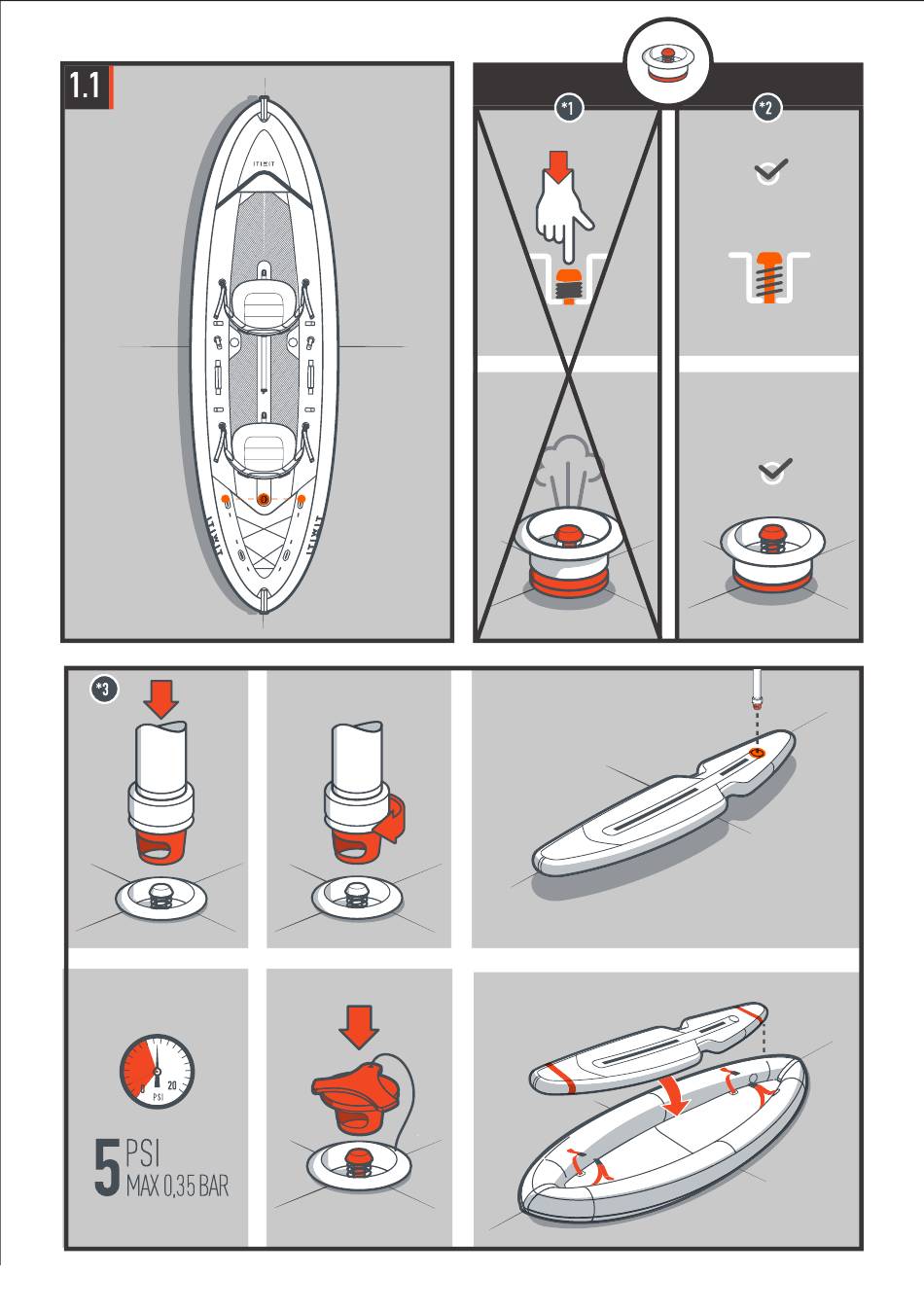 1.1

ITIWIT

ITIWIT

ITIWIT

*1

*2

*3

0 20 PSI

5 PSI
MAX 0,35 BAR